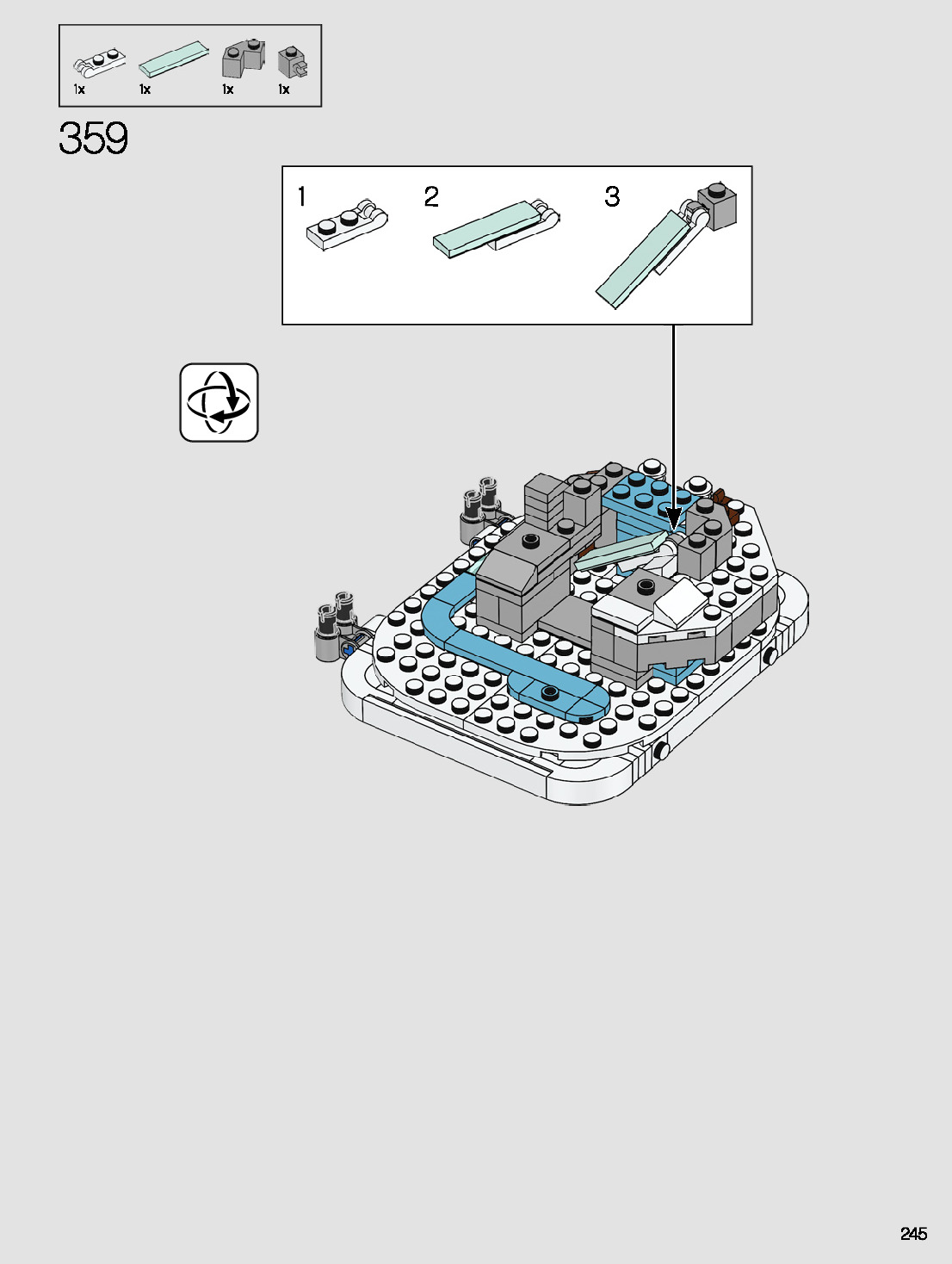 1x 1x 1x 1x

359

1 2 3

245