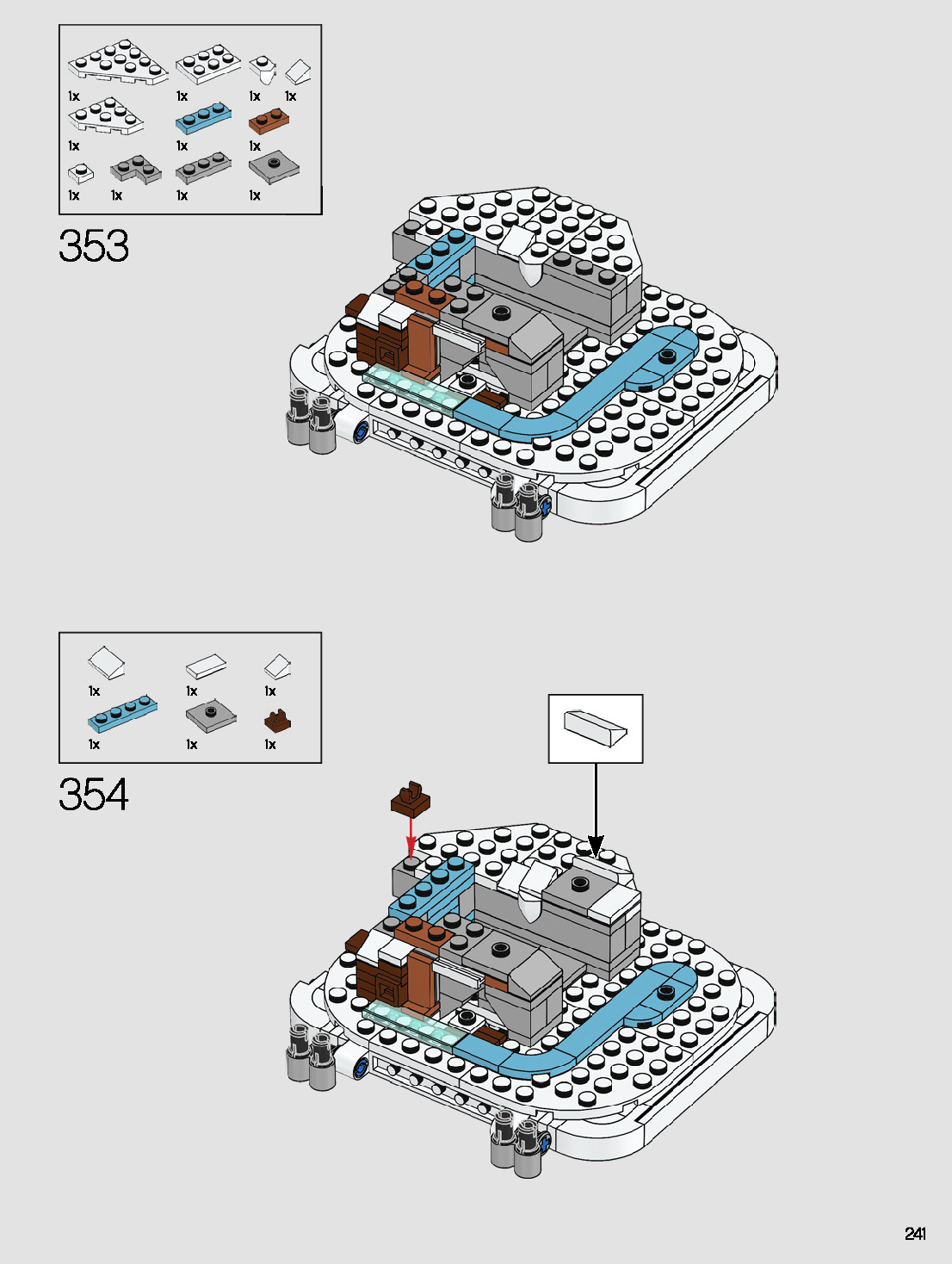 1x 1x 1x 1x
1x 1x 1x
1x 1x 1x 1x

353

1x 1x 1x
1x 1x 1x

354

241