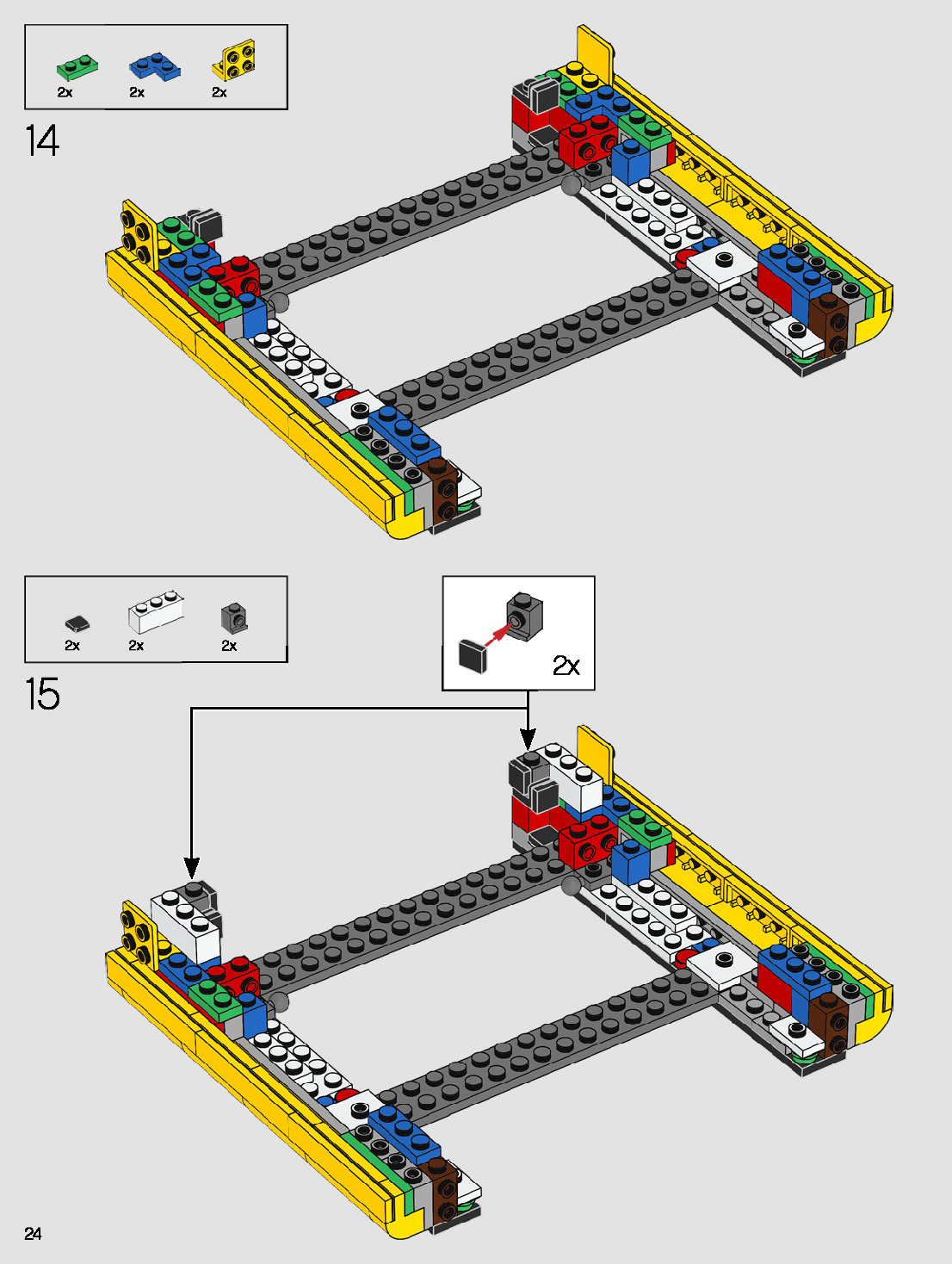 2x 2x 2x

14

2x 2x 2x

2x

15

24