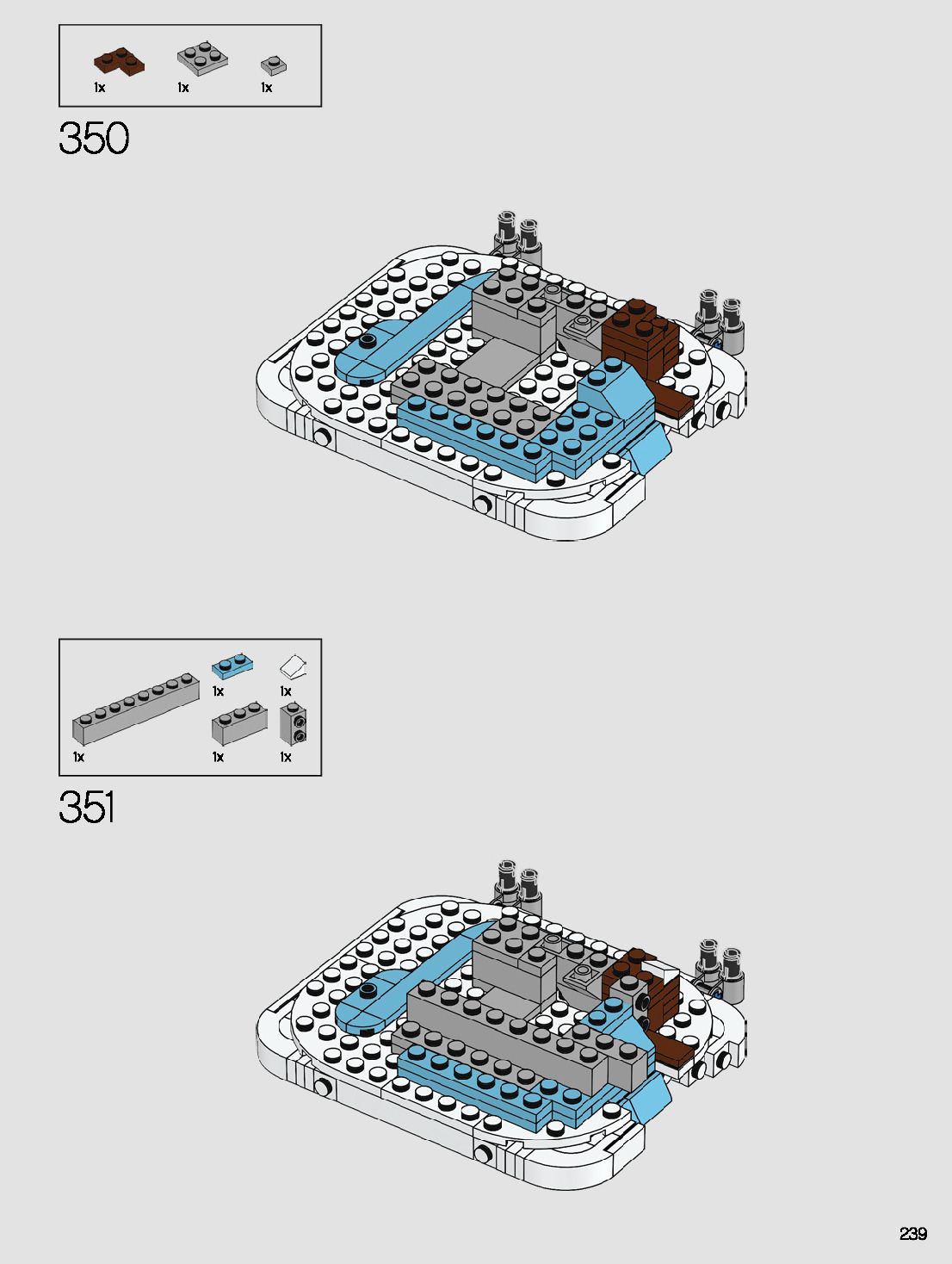 1x 1x 1x

350

1x 1x

1x 1x 1x

351

239