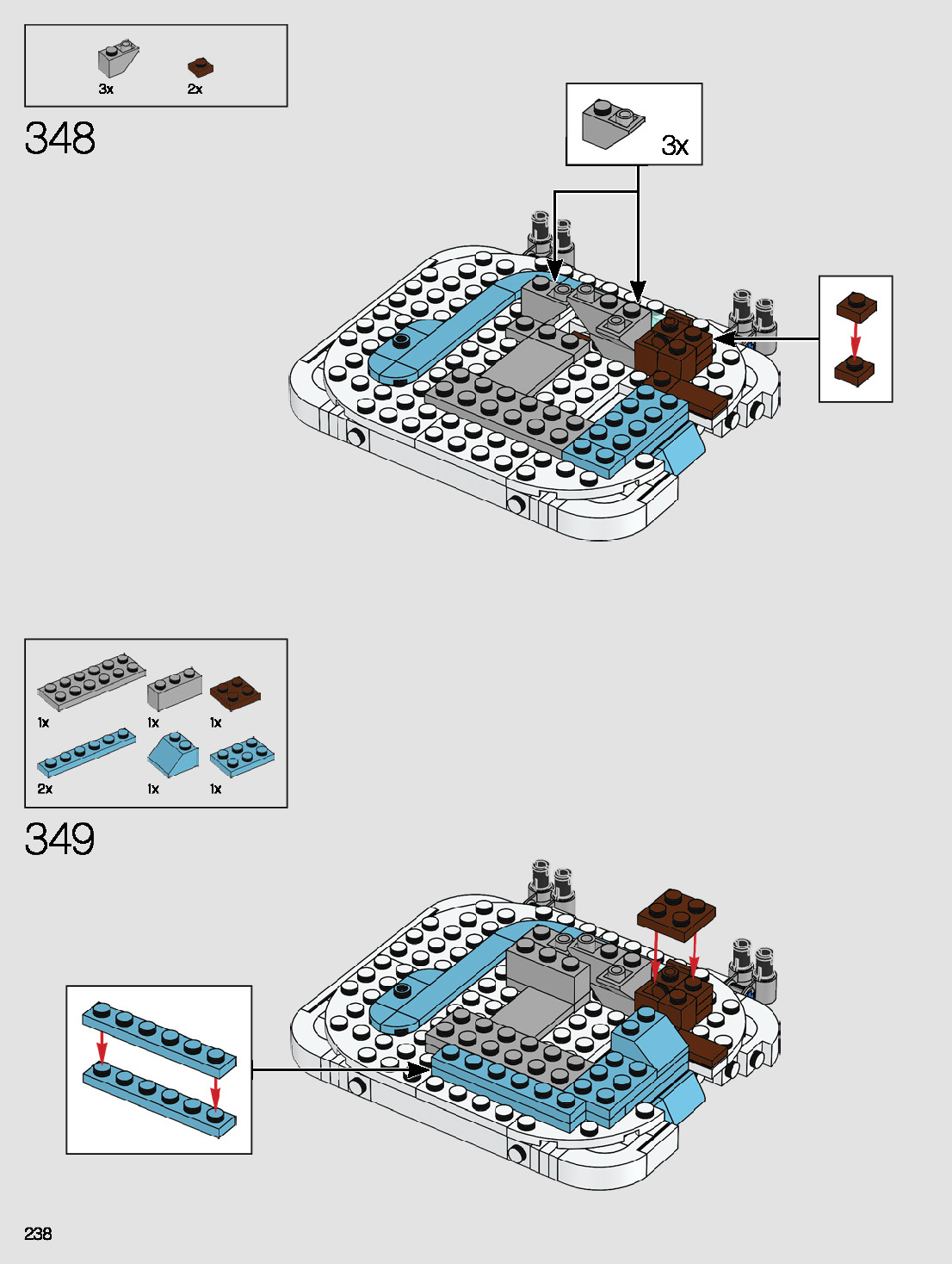 3x
2x

348

3x

1x
1x
1x
2x
1x
1x

349

238