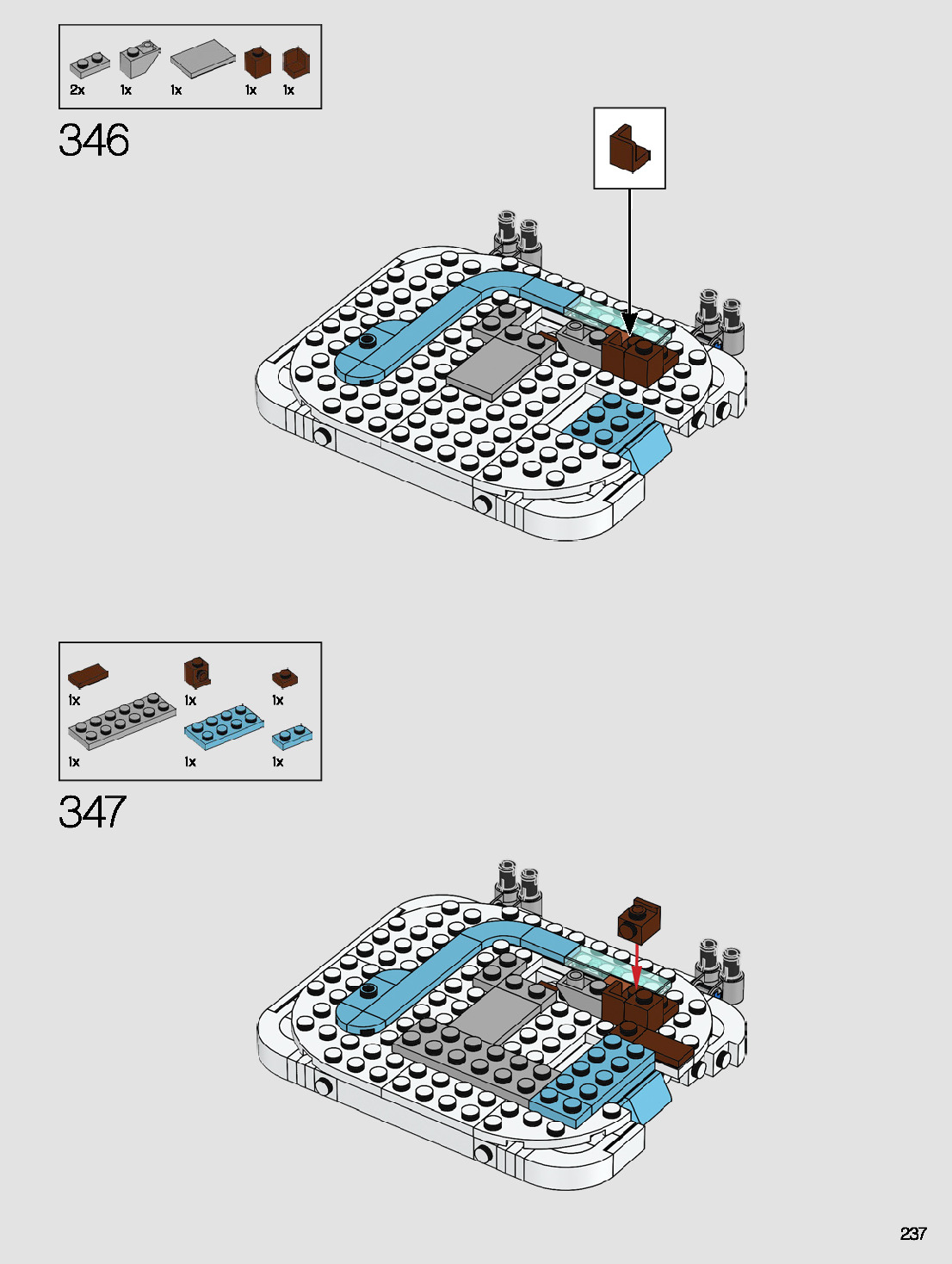 2x 1x 1x 1x 1x

346

1x 1x 1x

1x 1x 1x

347

237