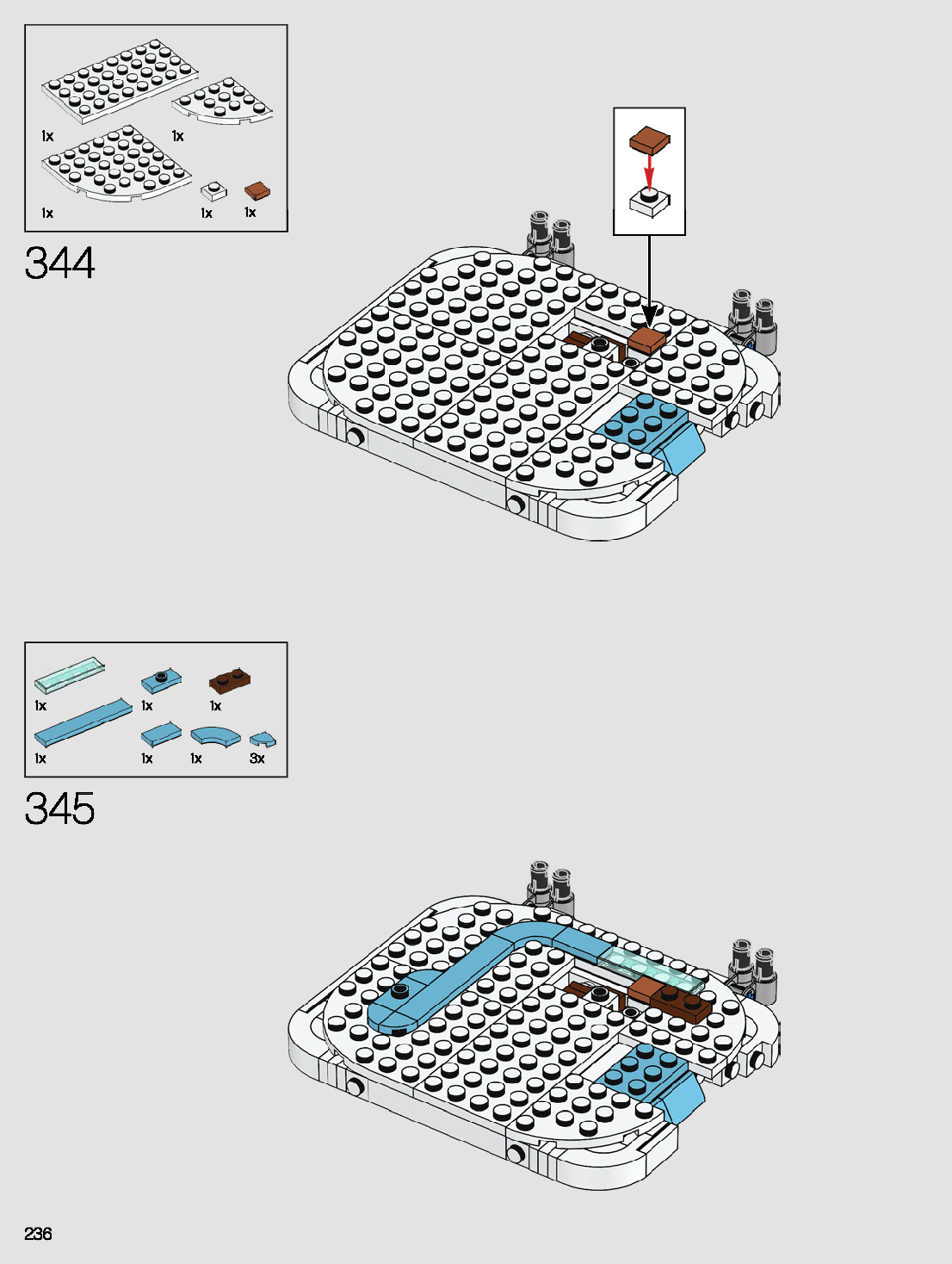 1x
1x
1x
1x
1x

344

1x
1x
1x
1x
1x
1x
3x

345

236