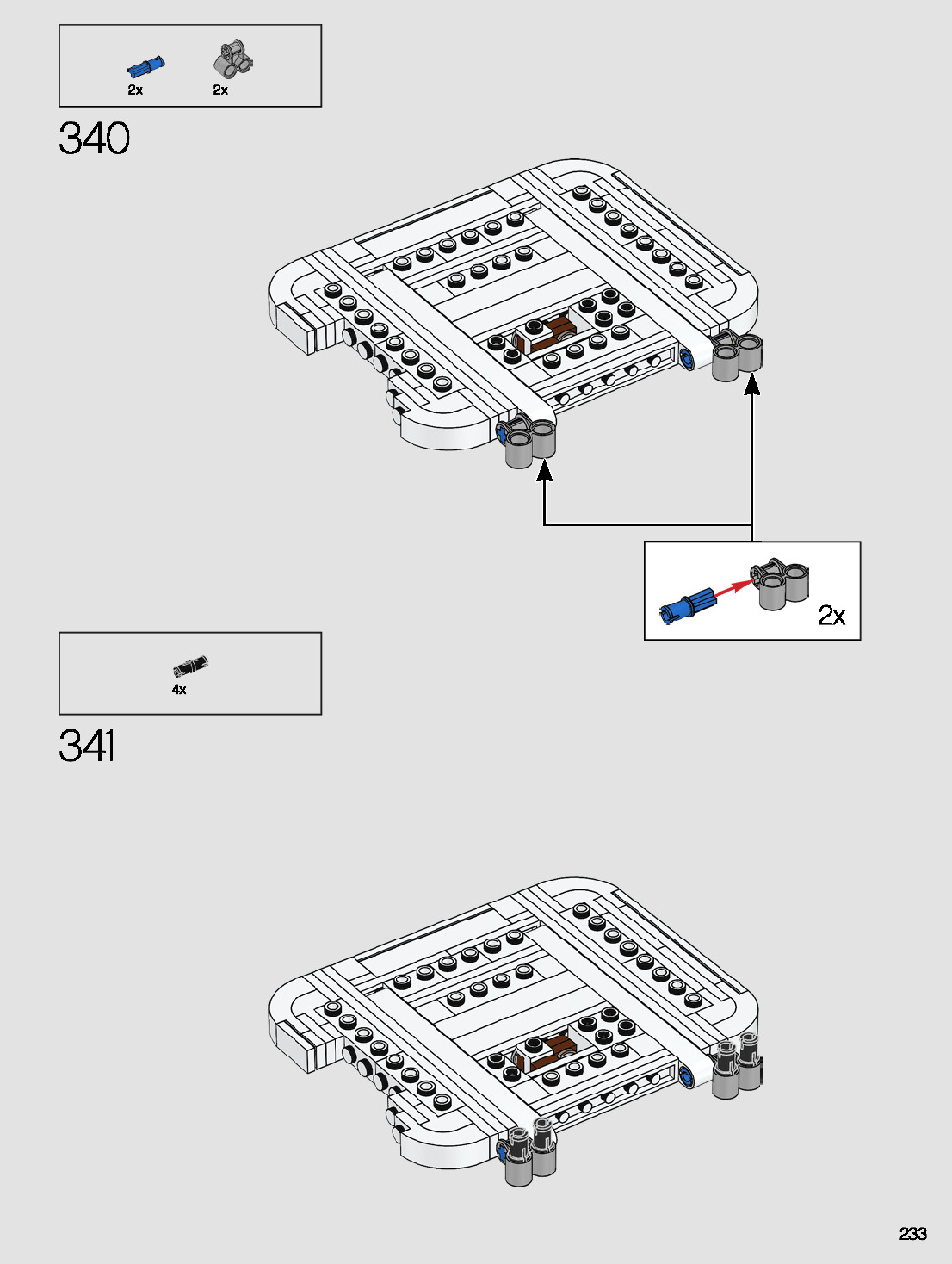 2x 2x

340

2x

4x

341

233