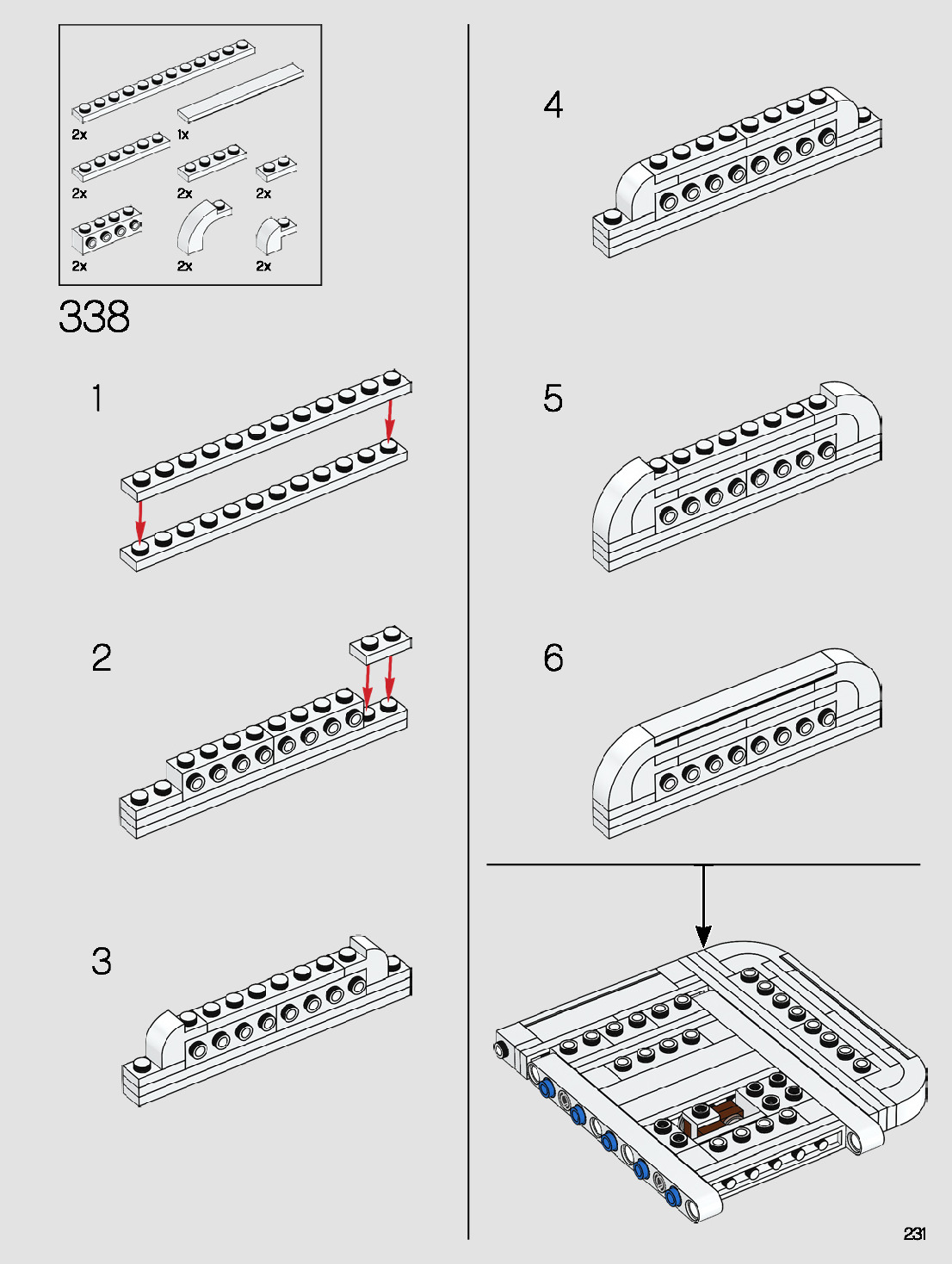 2x
1x
2x
2x
2x
2x
2x
2x

338

1

2

3

4

5

6

231