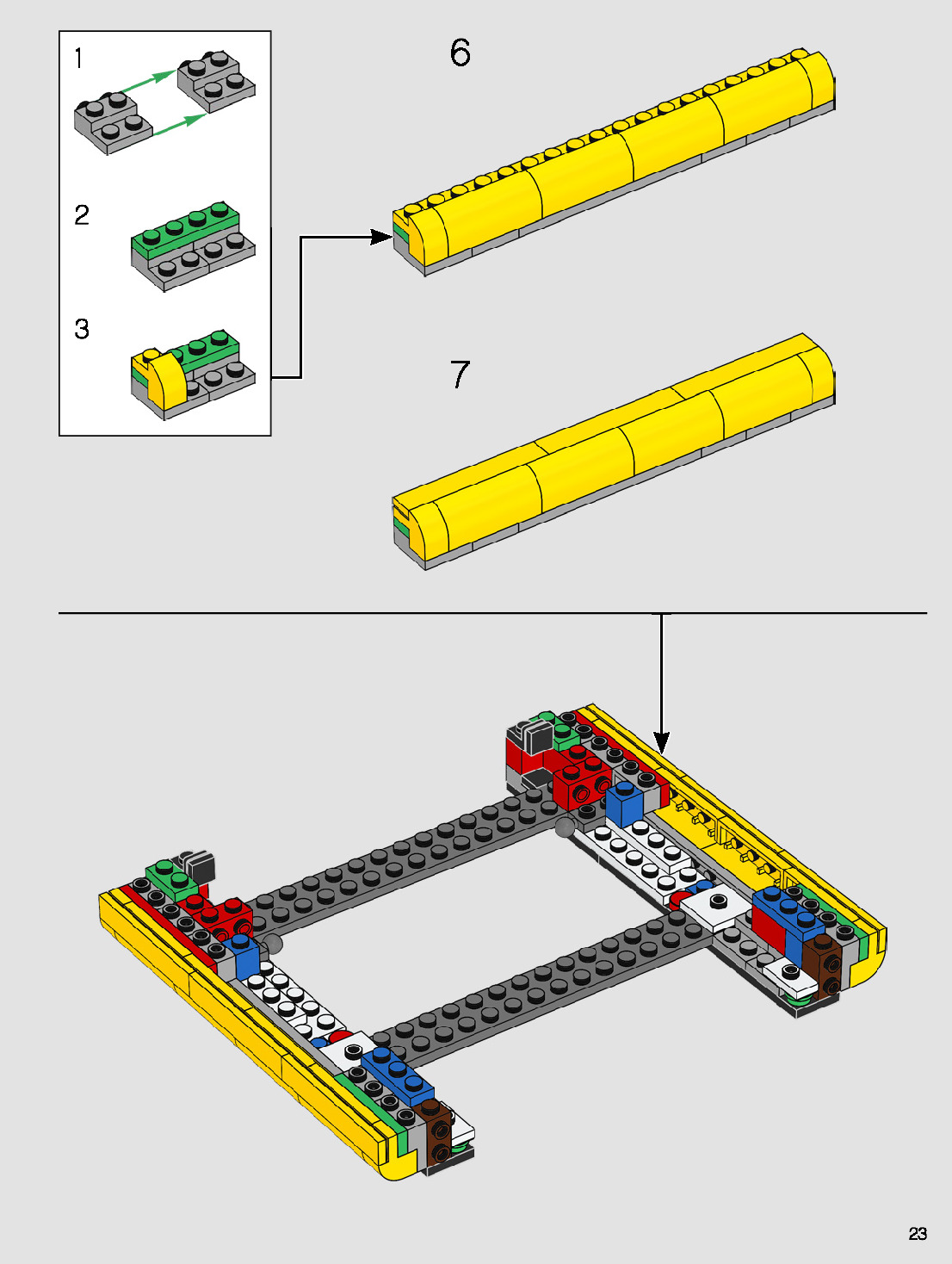 1

2

3

6

7

23