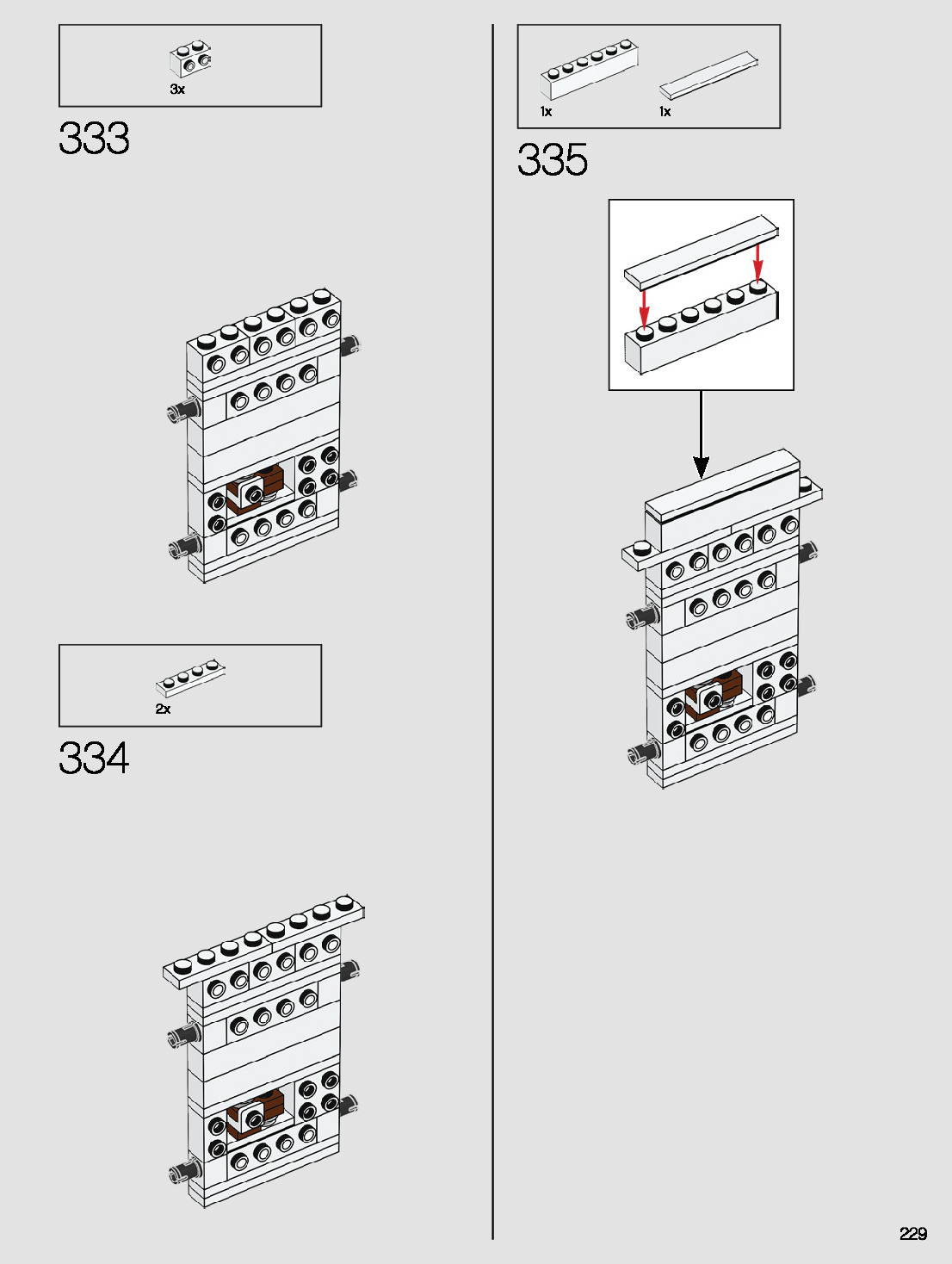 3x

333

2x

334

1x 1x

335

229