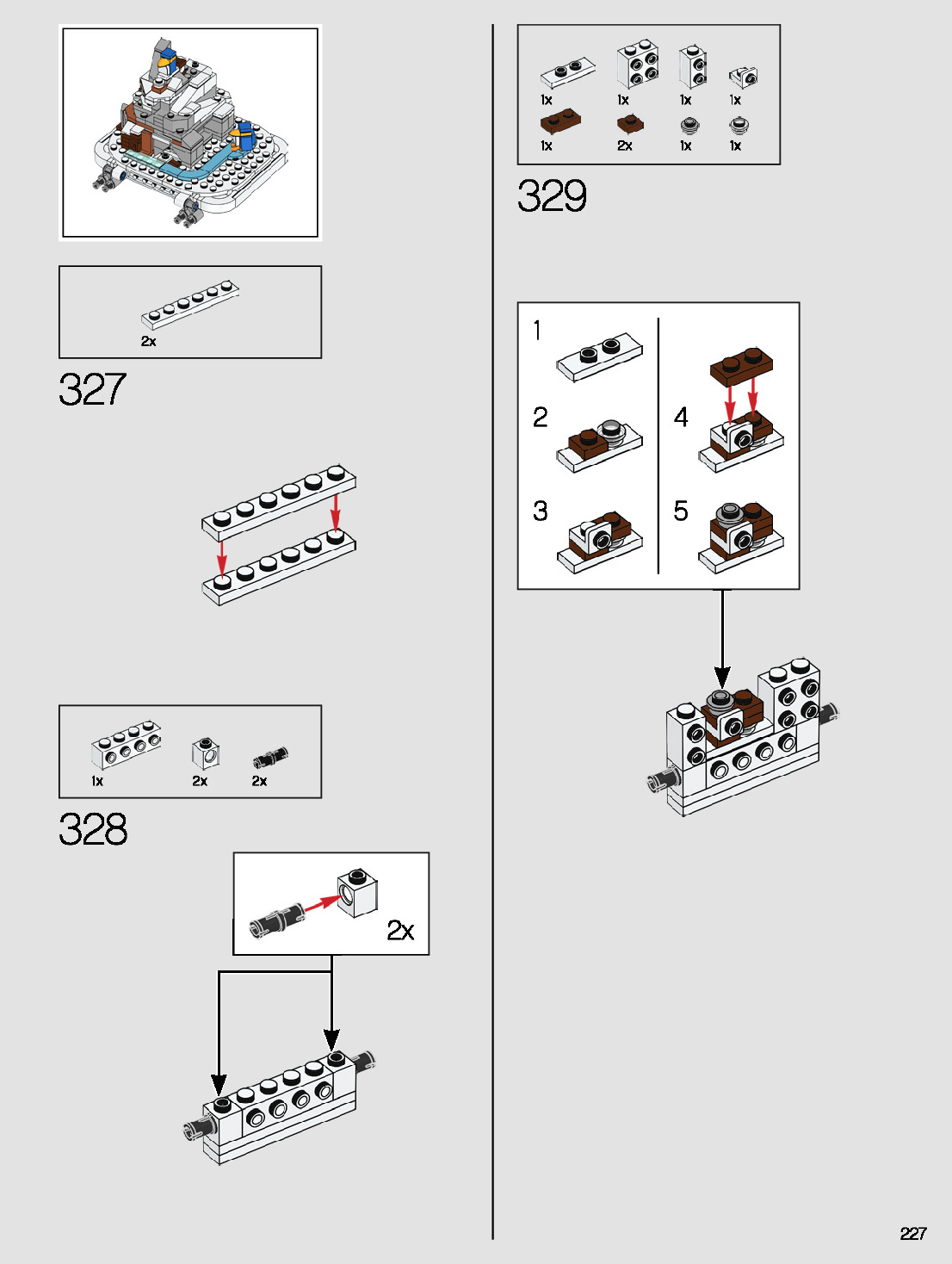 2x

327

1x 2x 2x

328

2x

1x 1x 1x 1x
1x 2x 1x 1x

329

1
2
3
4
5

227