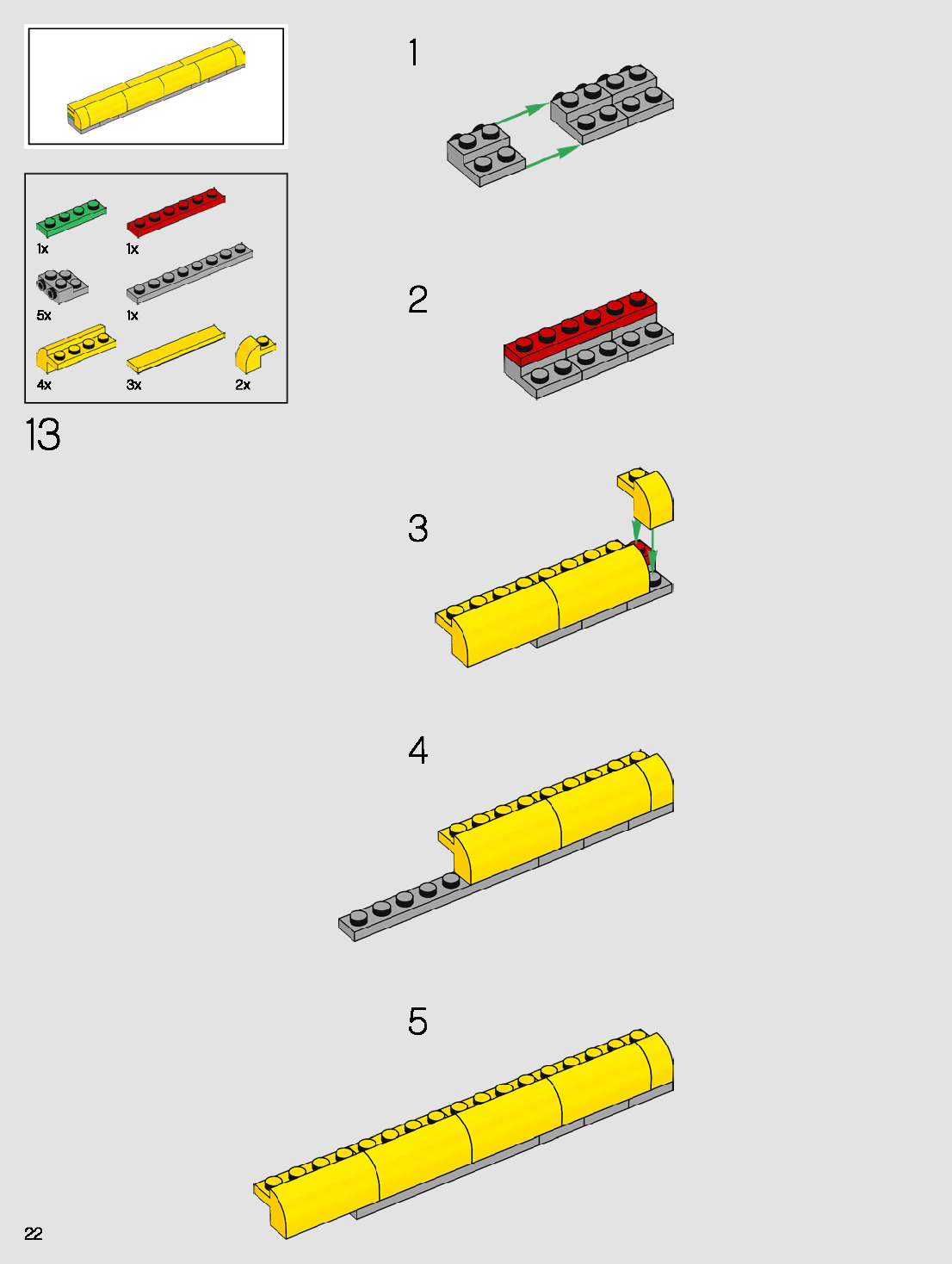 1x
1x
5x
1x
4x
3x
2x

13

1

2

3

4

5

22