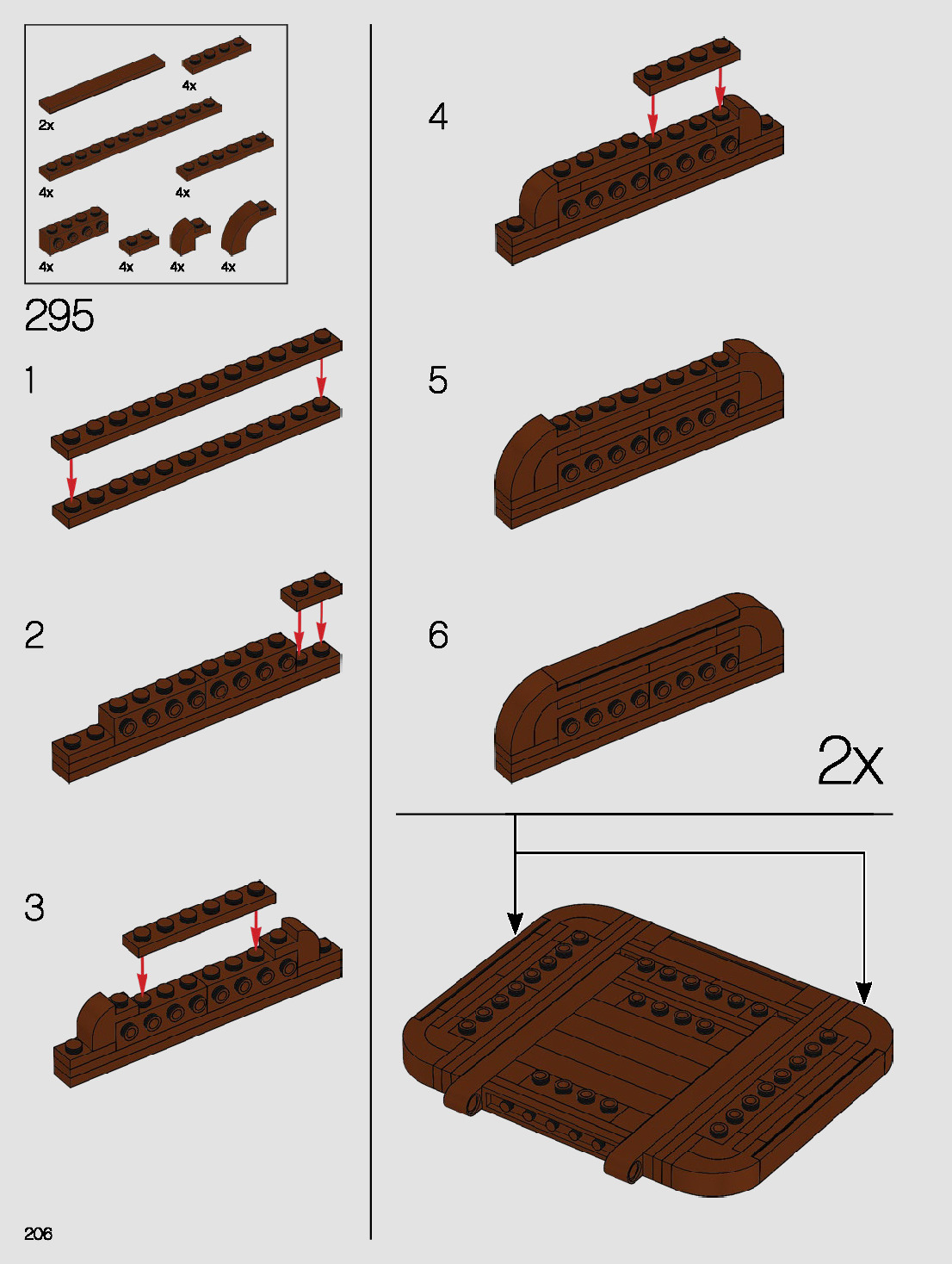 4x
2x
4x
4x
4x
4x
4x
4x

295

1

2

3

4

5

6

2x

206