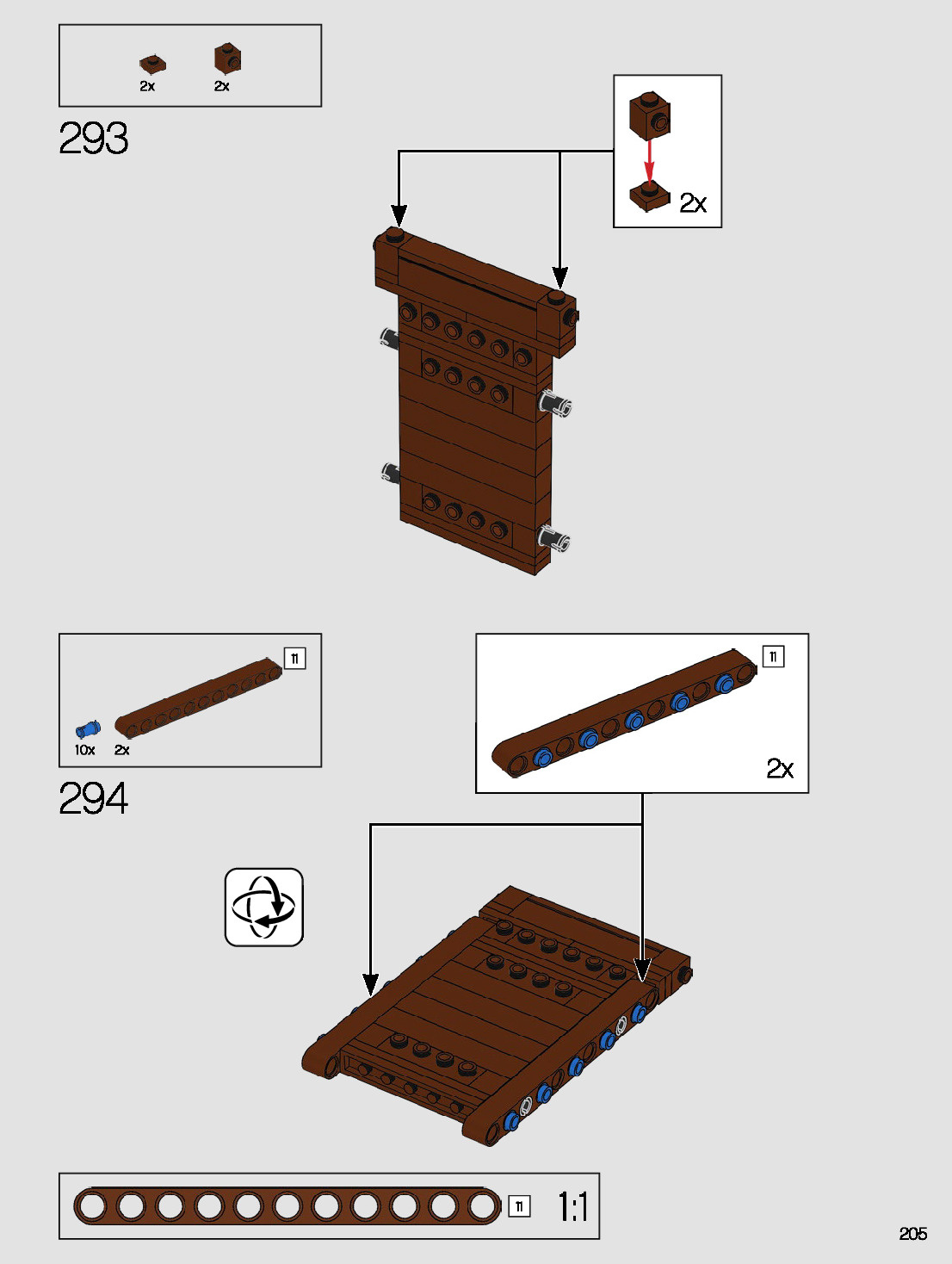 2x 2x

293

2x

11

10x 2x

294

11

2x

11 1:1

205