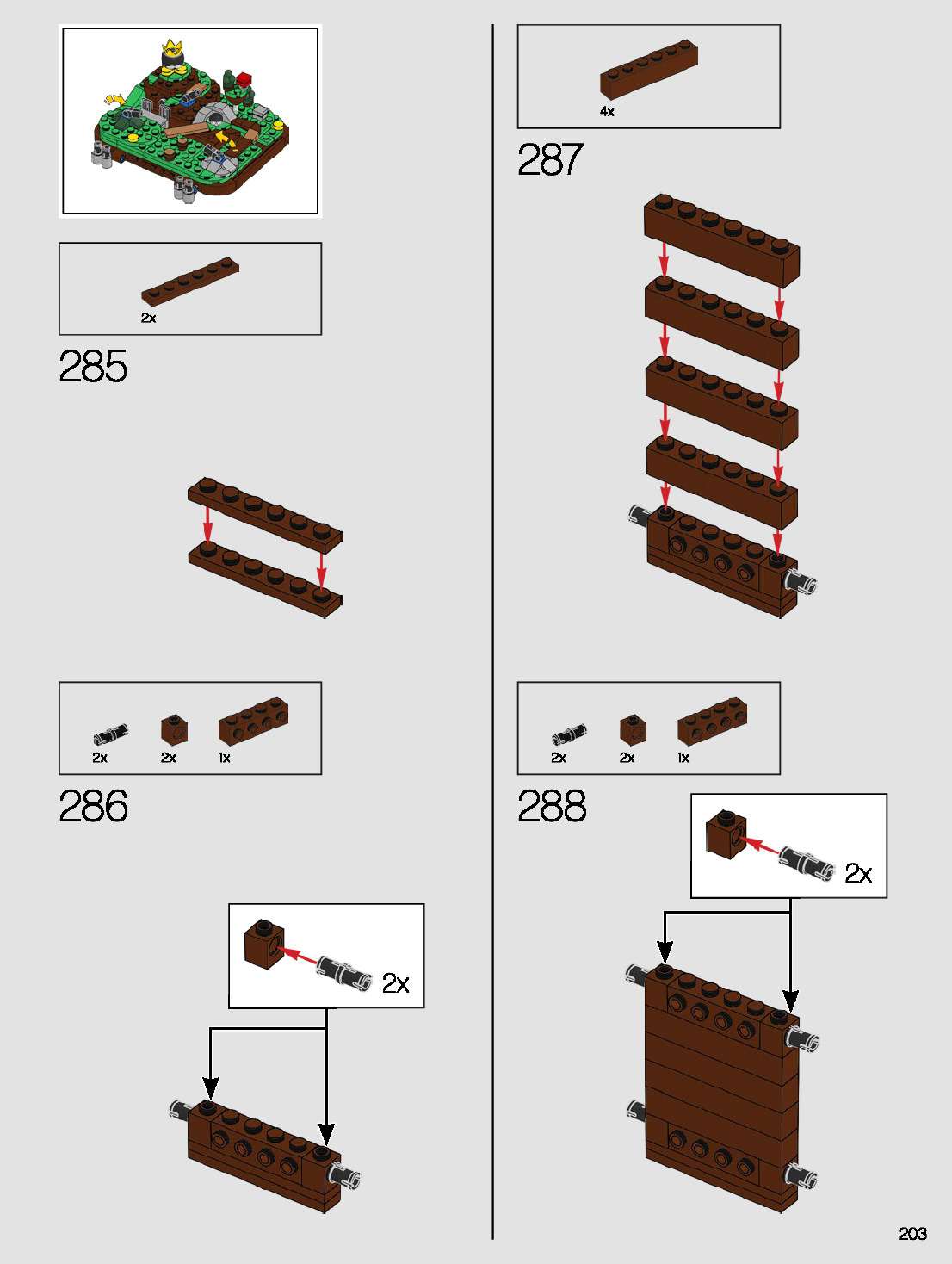 2x

285

2x 2x 1x

286

2x

4x

287

2x 2x 1x

288

2x

203