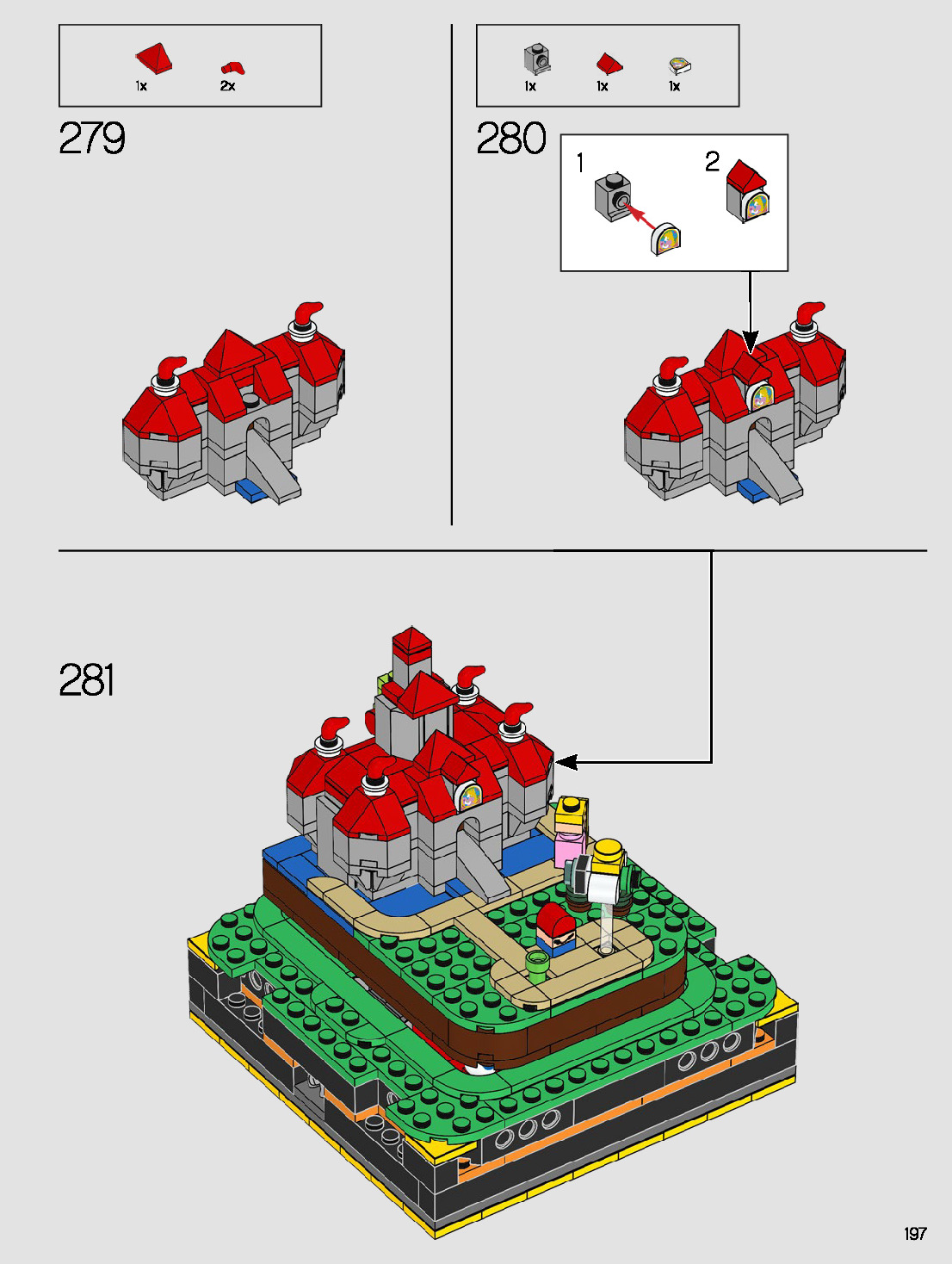 1x 2x

279

1x 1x 1x

280

1

2

281

197