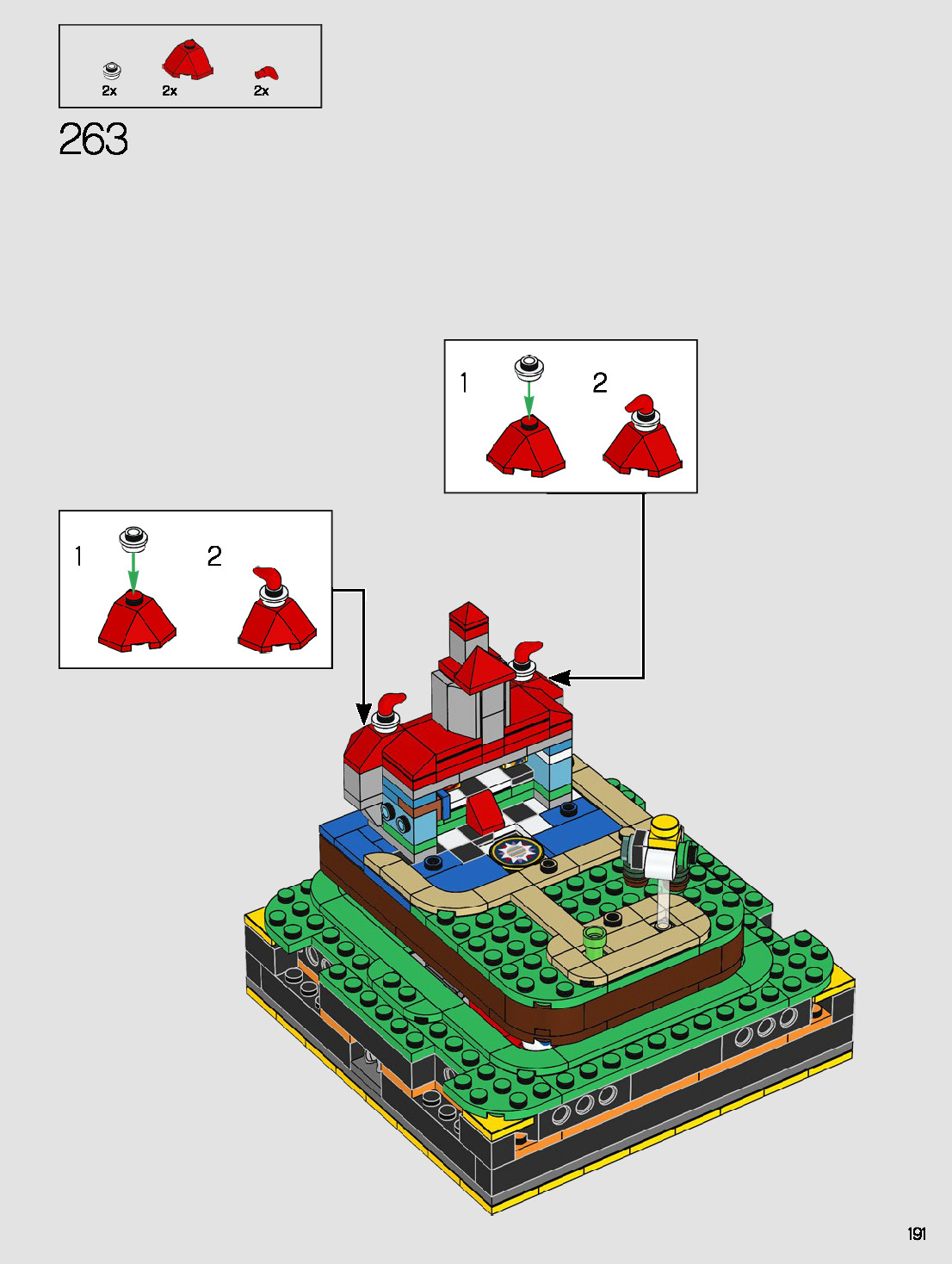 2x 2x 2x

263

1 2

1 2

191