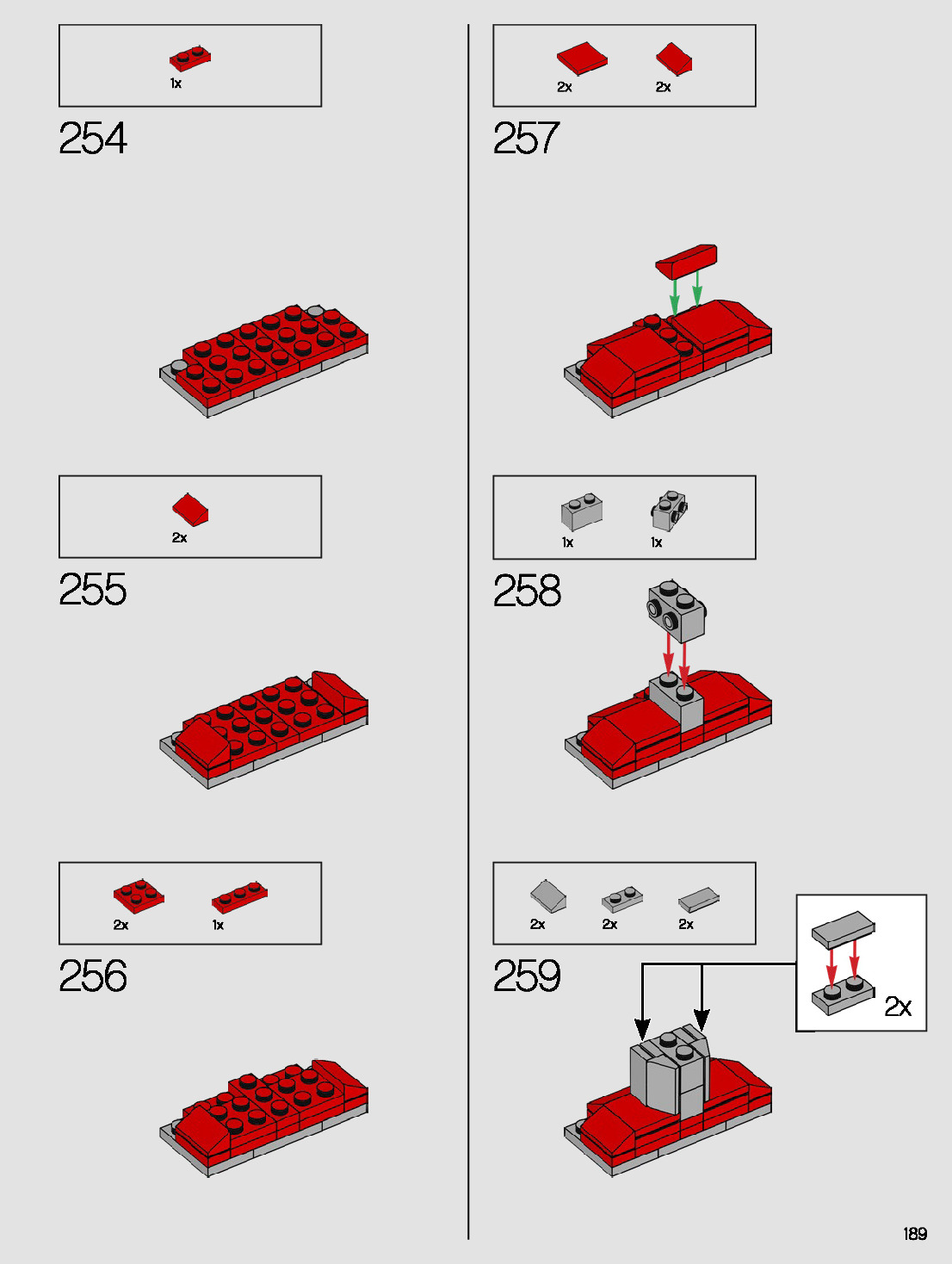 1x

254

2x

255

2x 1x

256

2x 2x

257

1x 1x

258

2x 2x 2x

259

2x

189