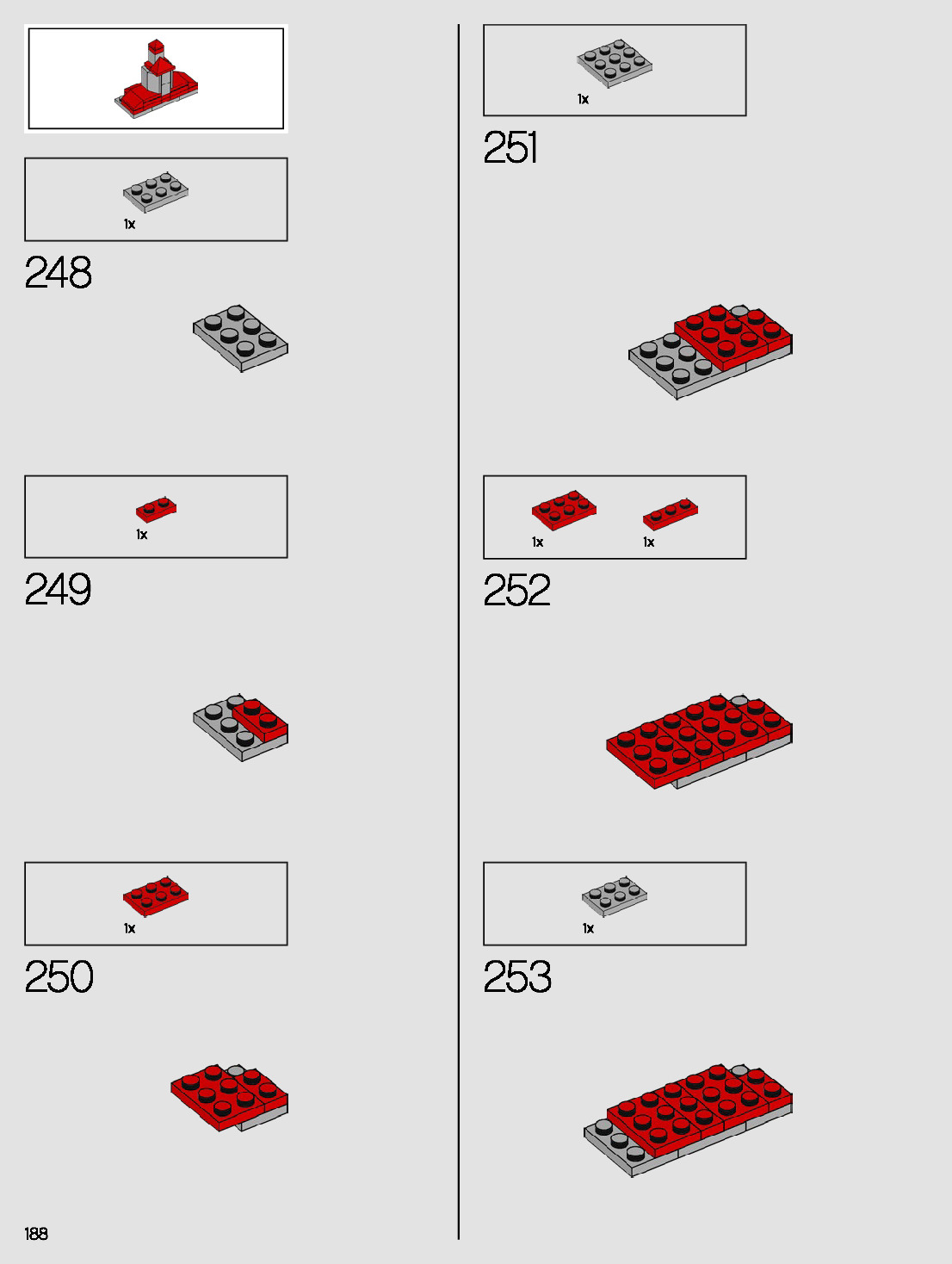 1x
248

1x
249

1x
250

1x
251

1x
1x
252

1x
253

188