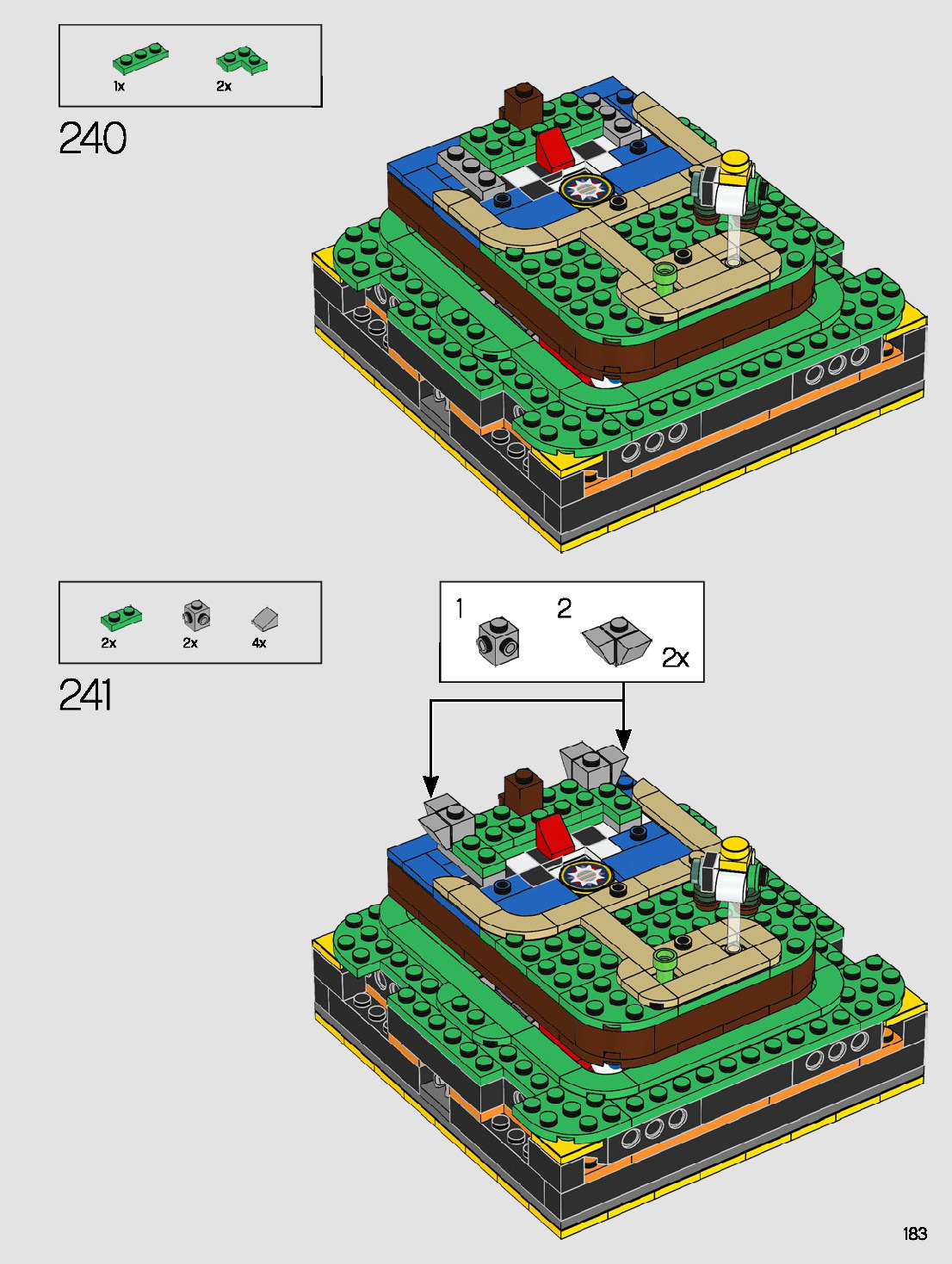 1x 2x

240

2x 2x 4x

241

1 2 2x

183