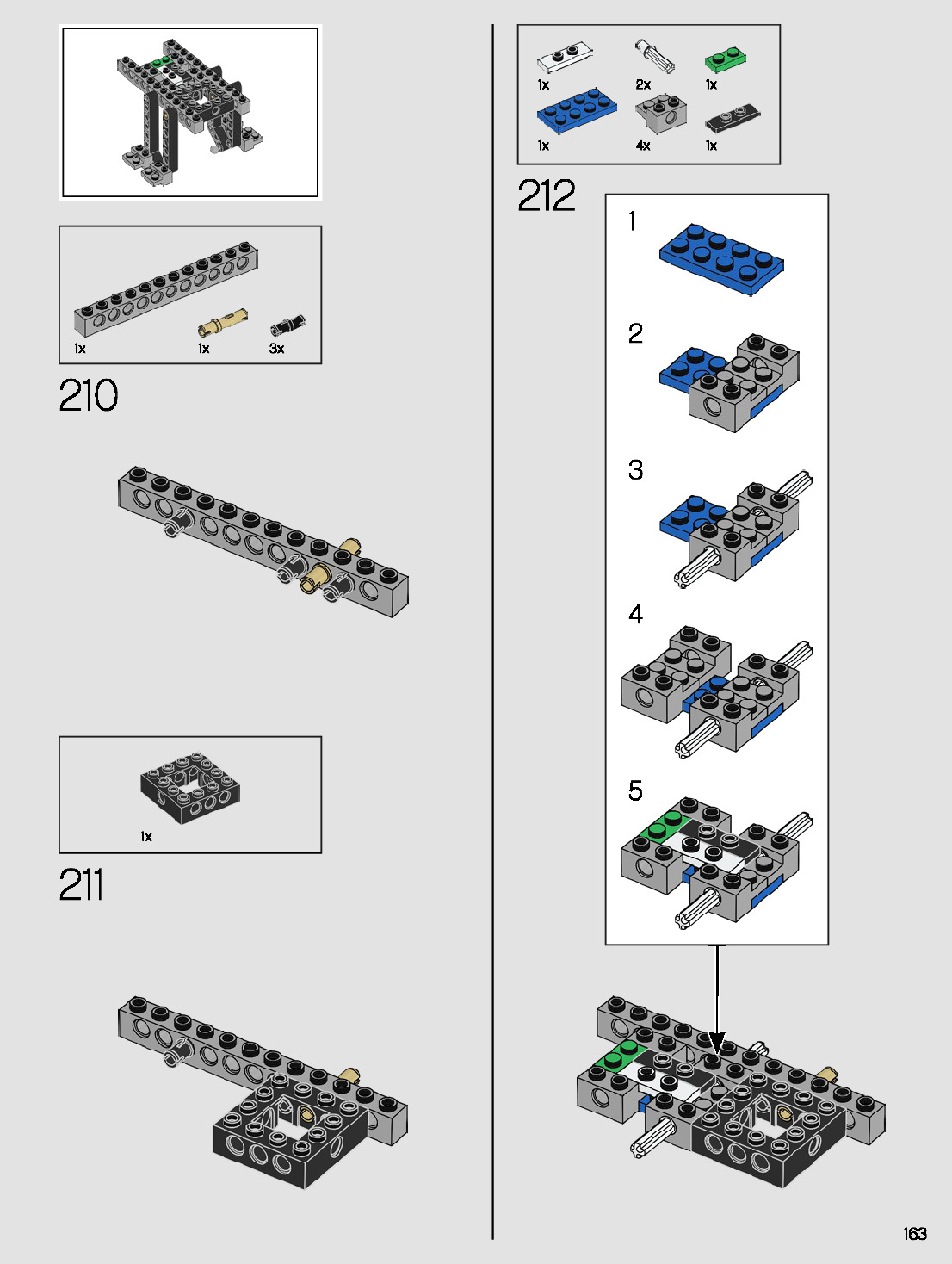 1x

1x

3x

210

1x

211

1x

2x

1x

1x

4x

1x

212

1

2

3

4

5

163