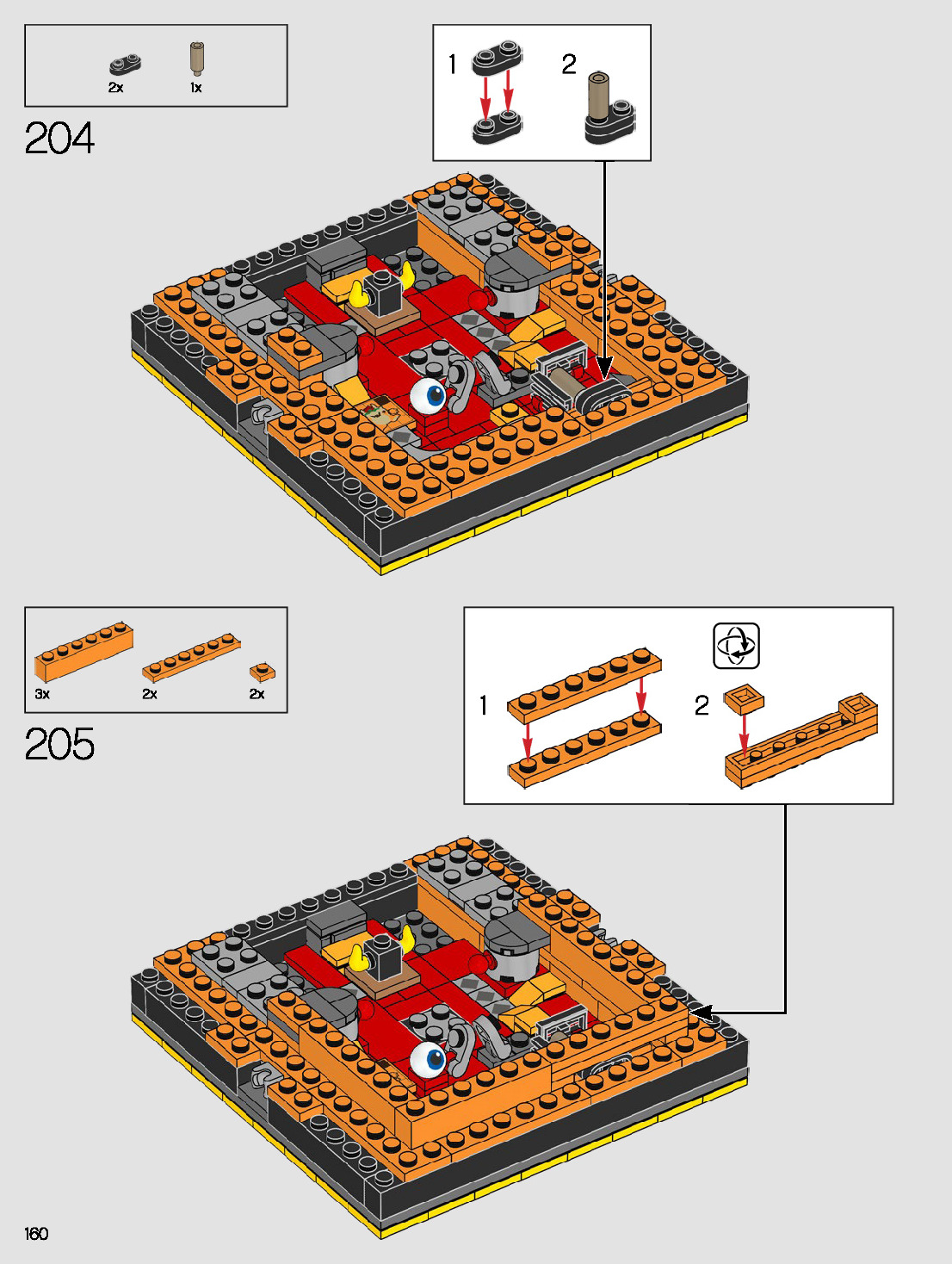 2x 1x

204

1 2

3x 2x 2x

205

1 2

160