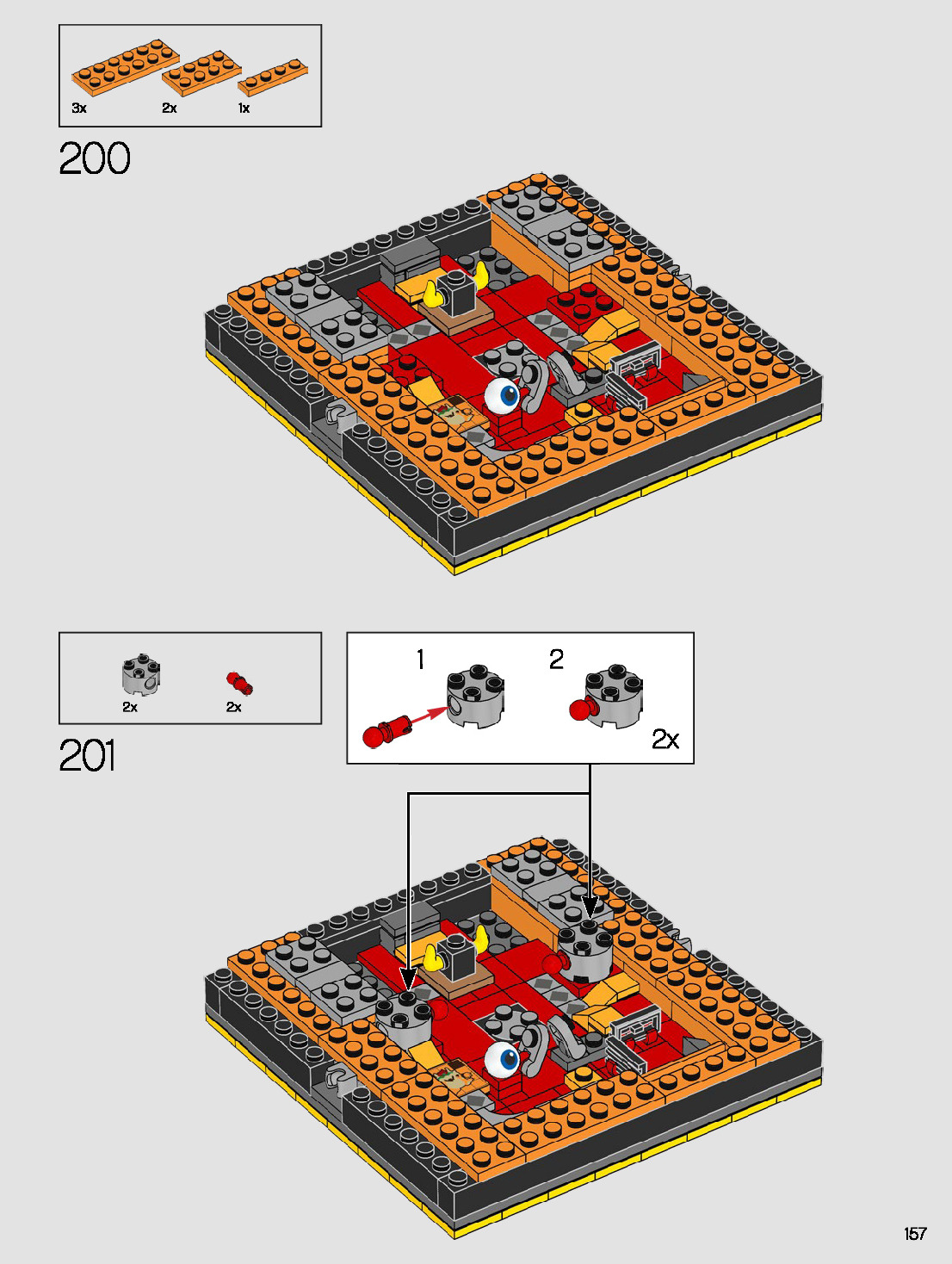 3x 2x 1x

200

2x 2x

201

1

2

2x

157