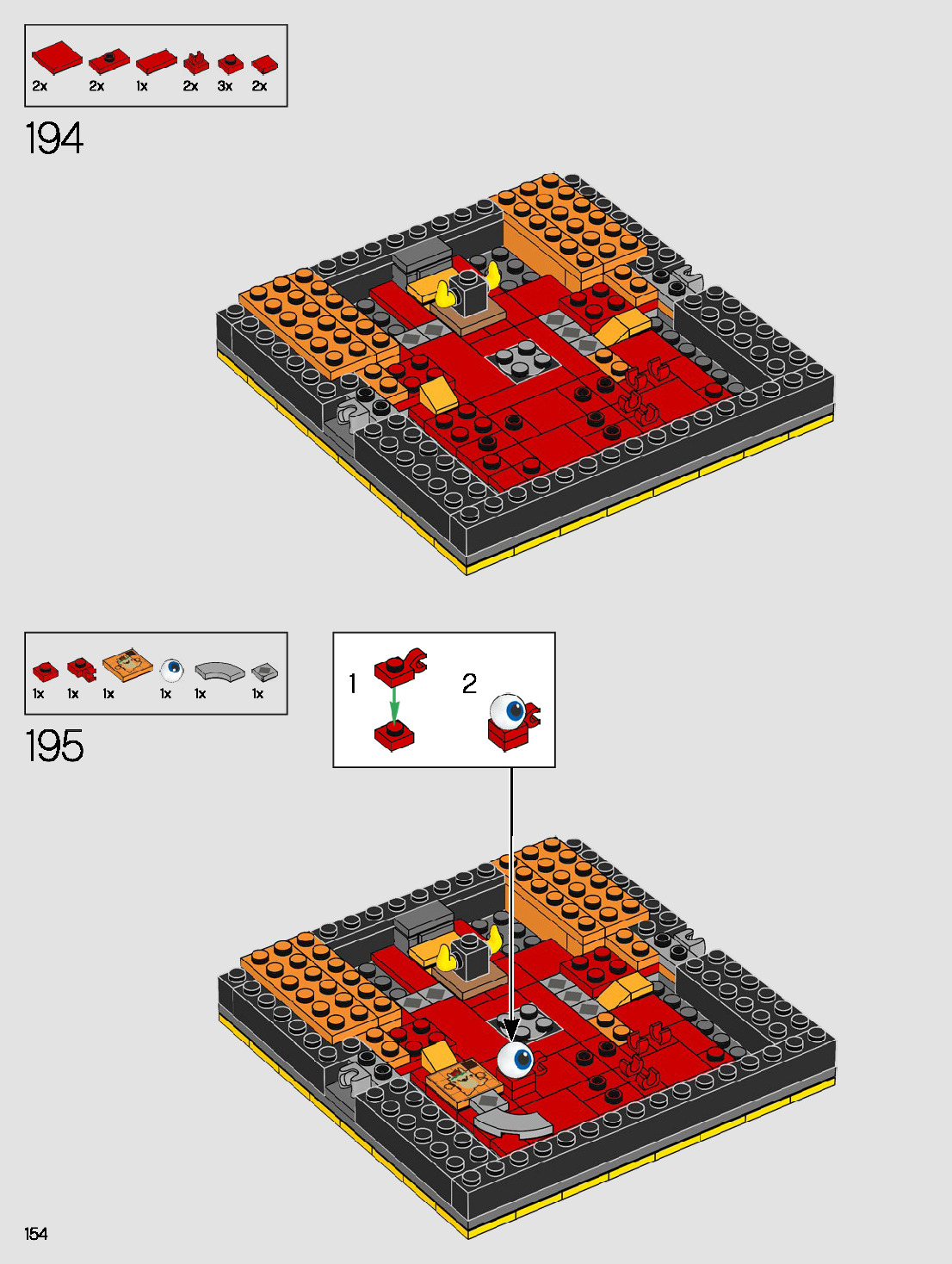 2x 2x 1x 2x 3x 2x

194

1x 1x 1x 1x 1x 1x

195

1

2

154