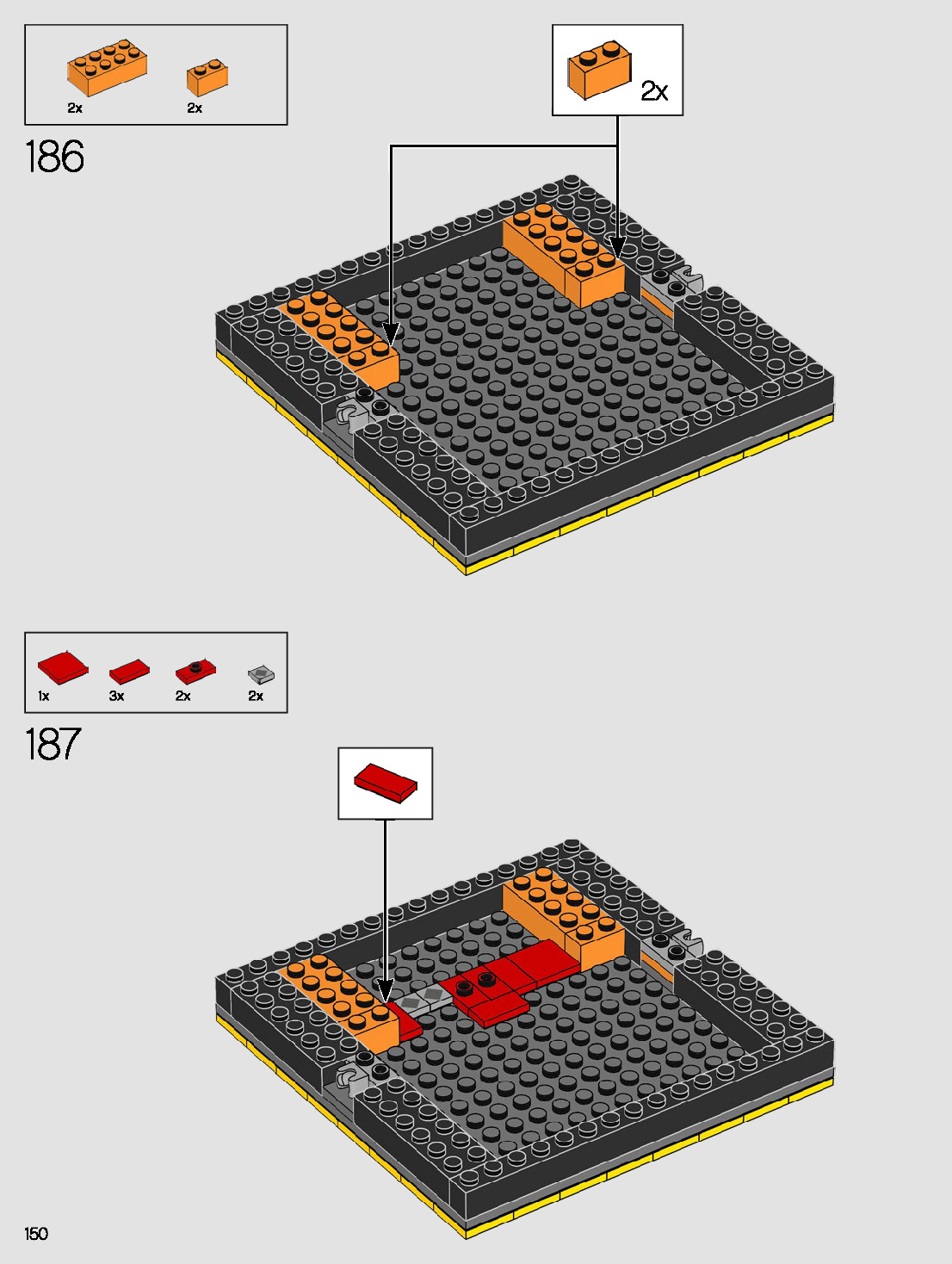 2x
2x

186

2x

1x
3x
2x
2x

187

150