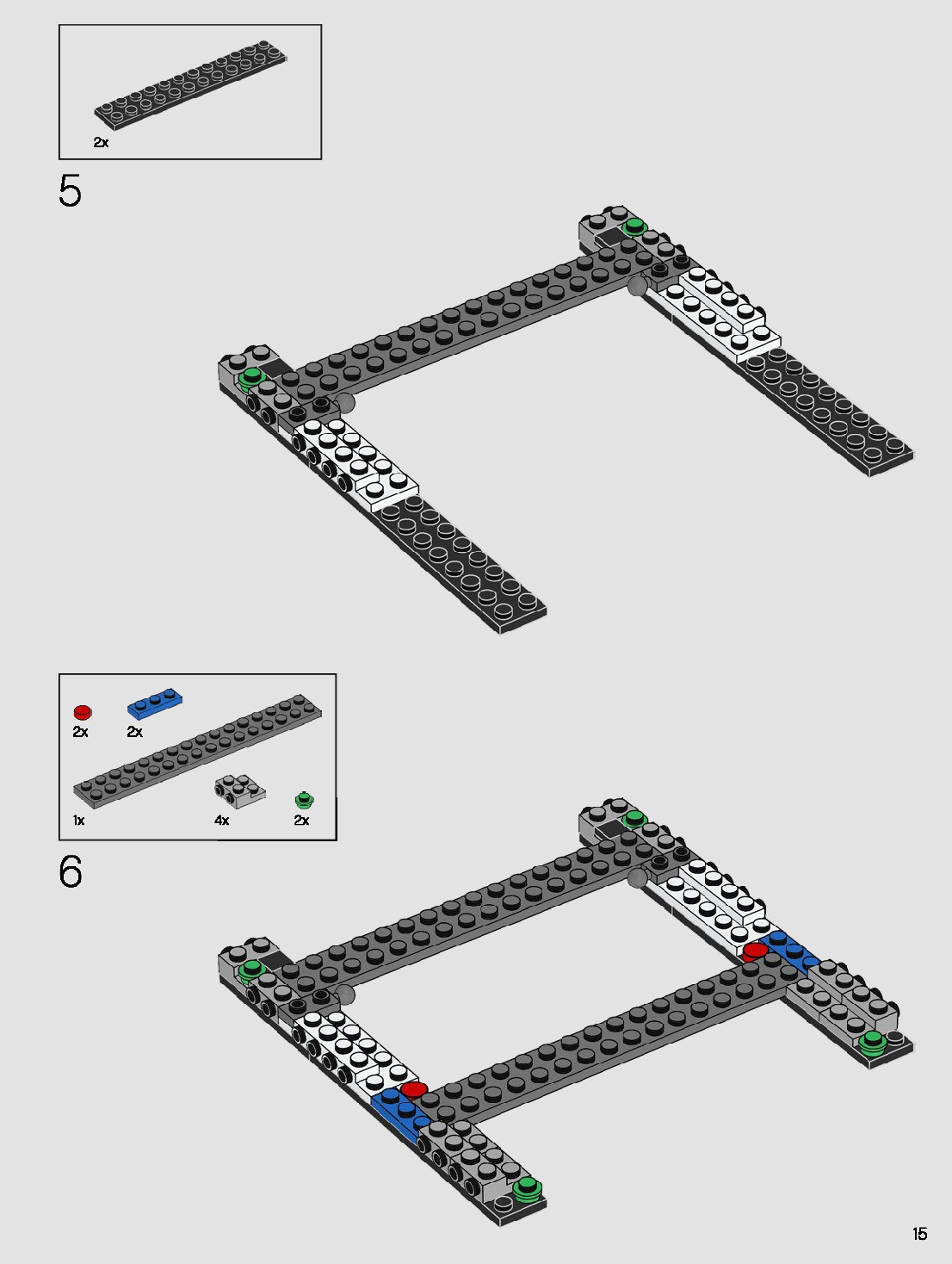 2x

5

2x
2x
1x
4x
2x

6

15