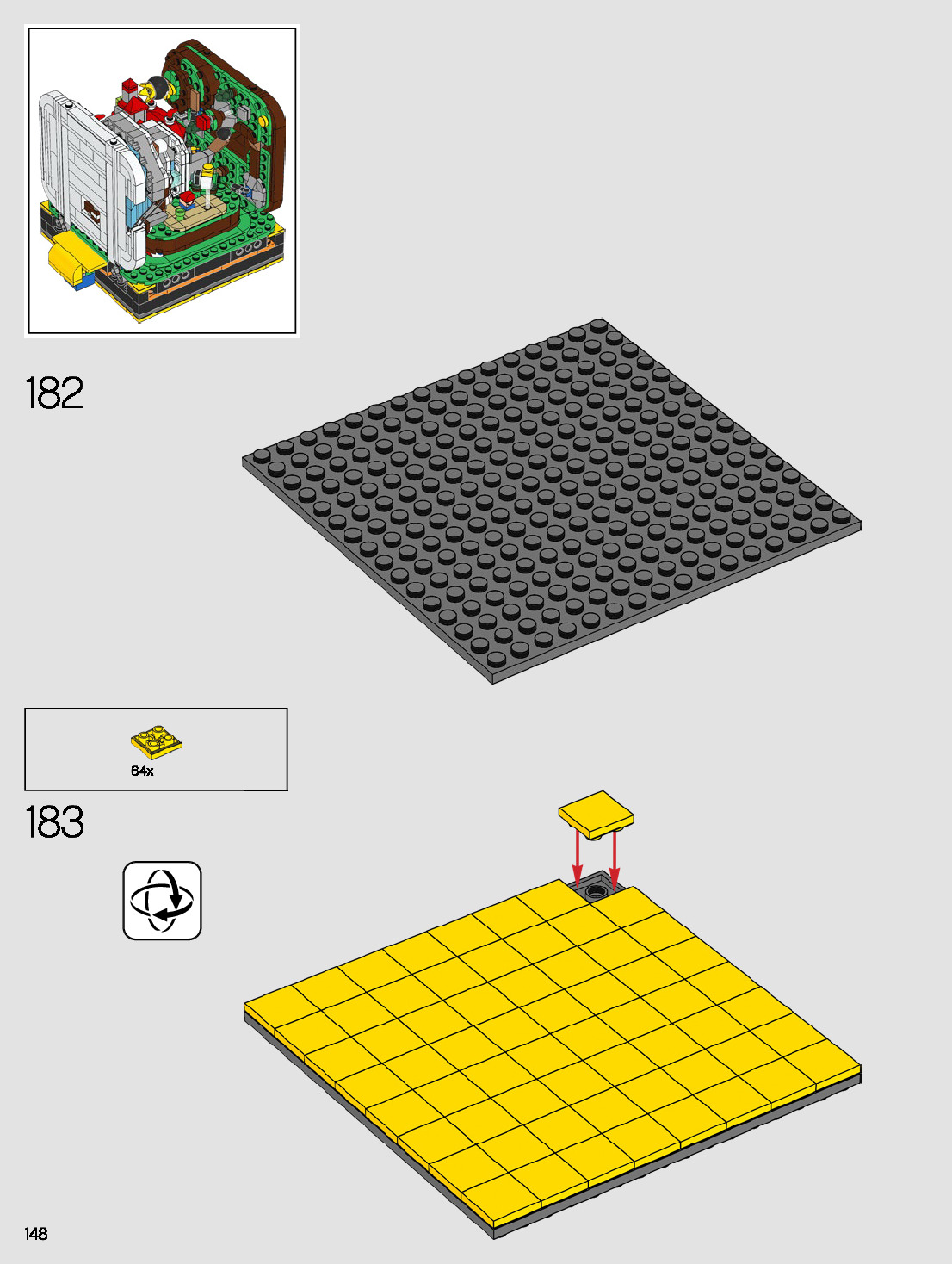 182

64x

183

148