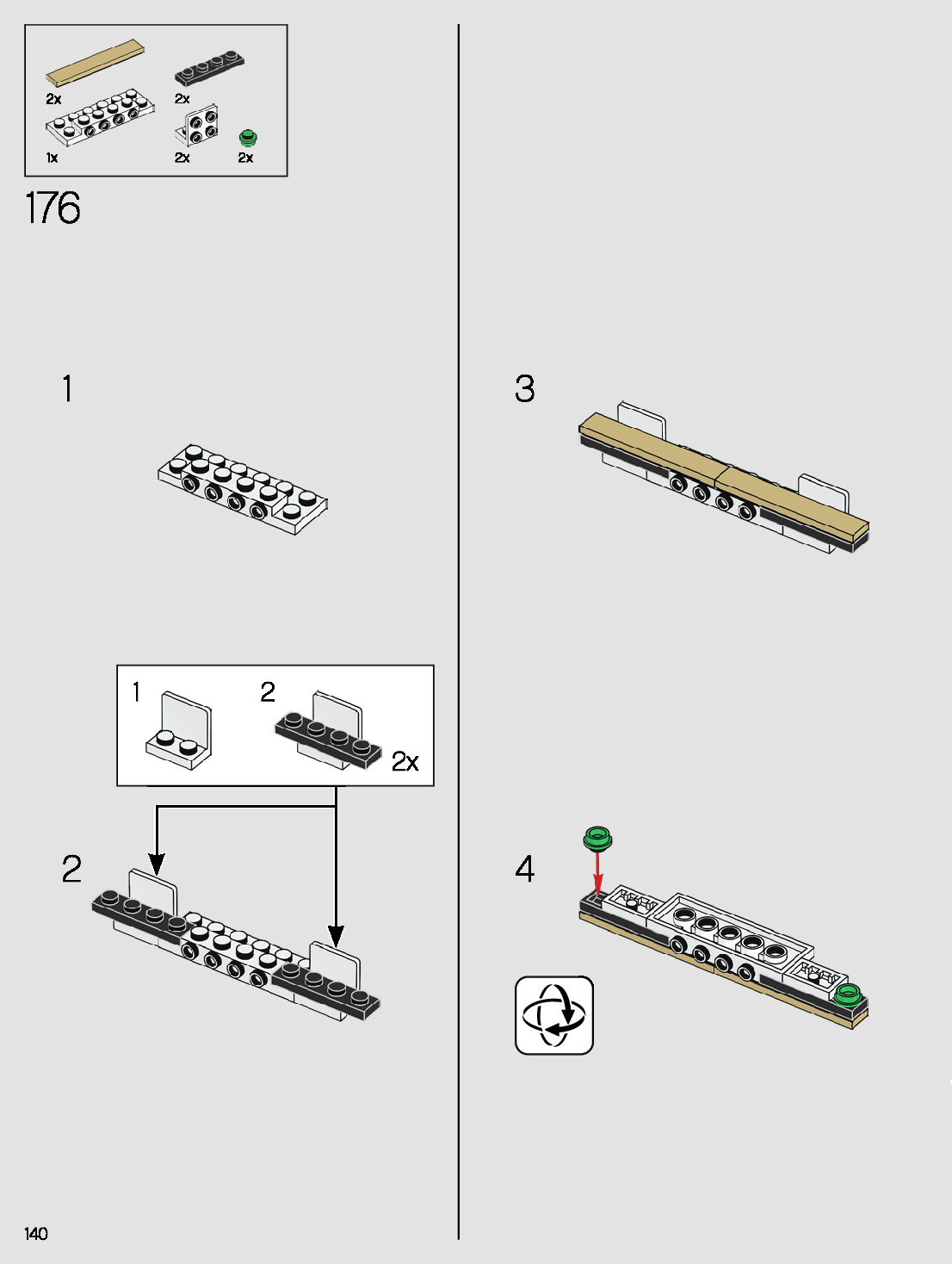 2x
2x
1x
2x
2x

176

1

1
2
2x

2

3

4

140