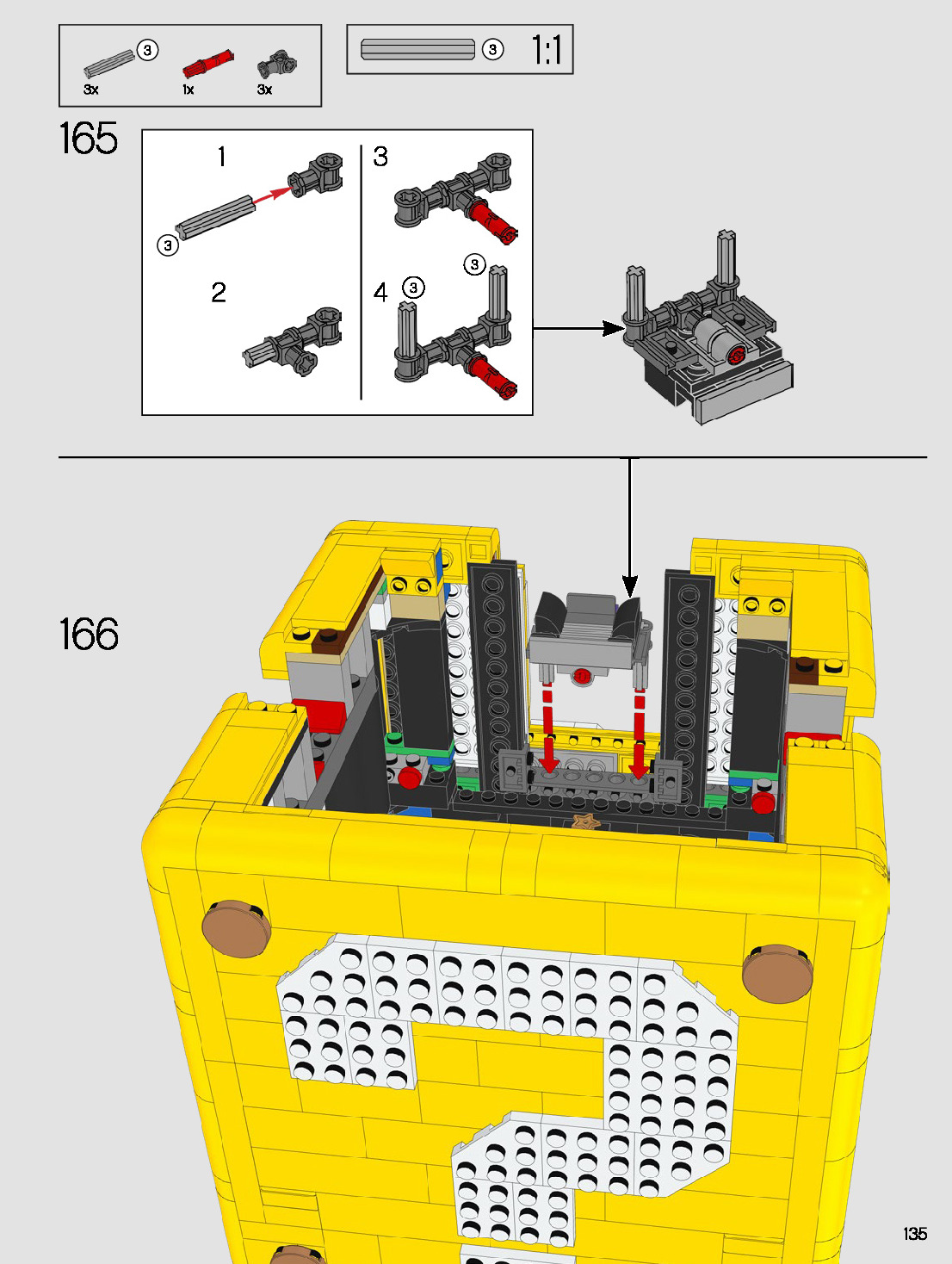 3
3x
1x
3x

3
1:1

165
1
3
3
2
4
3
3

166

135