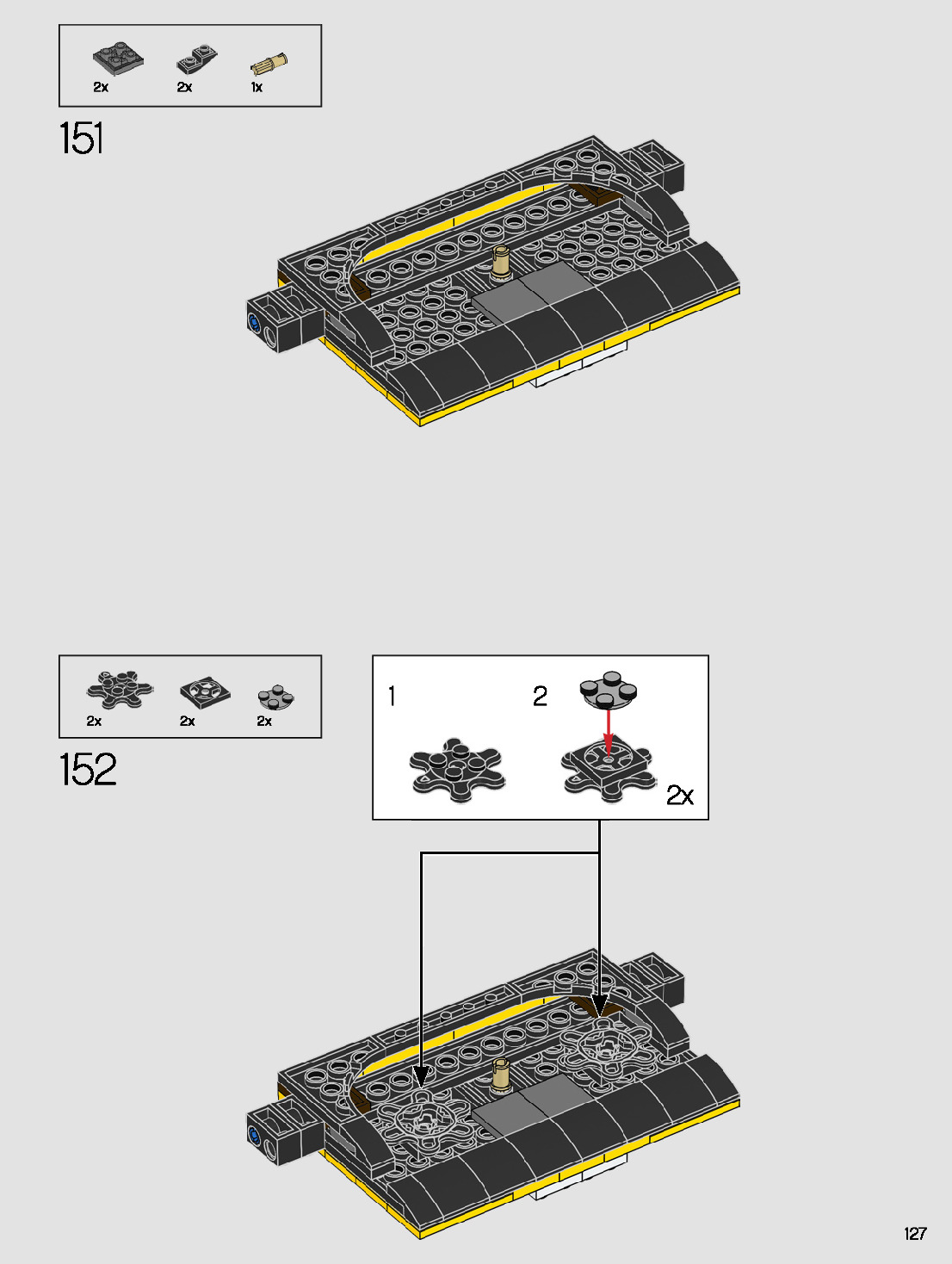 2x 2x 1x

151

2x 2x 2x

152

1

2

2x

127