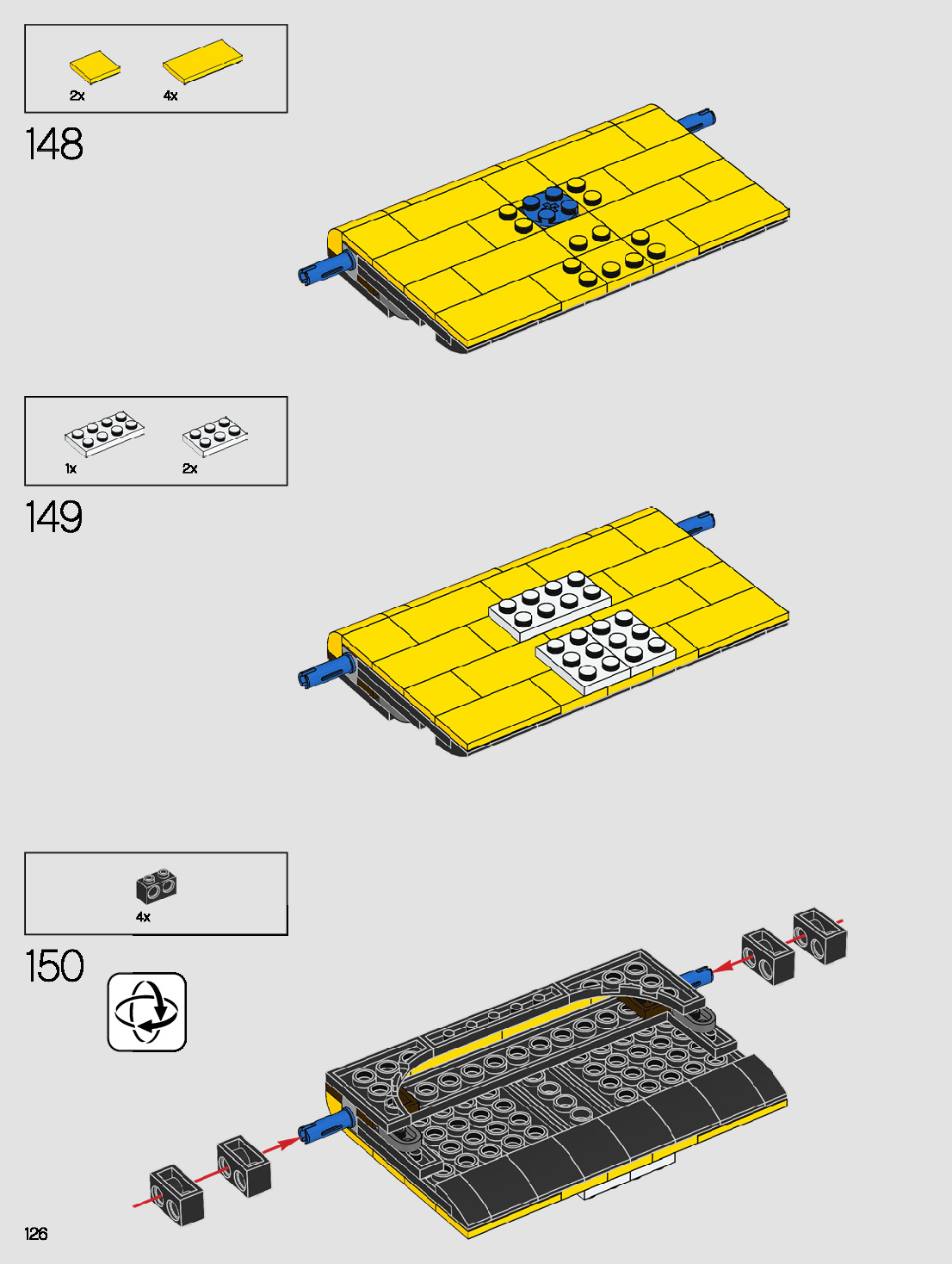 2x
4x

148

1x
2x

149

4x

150

126