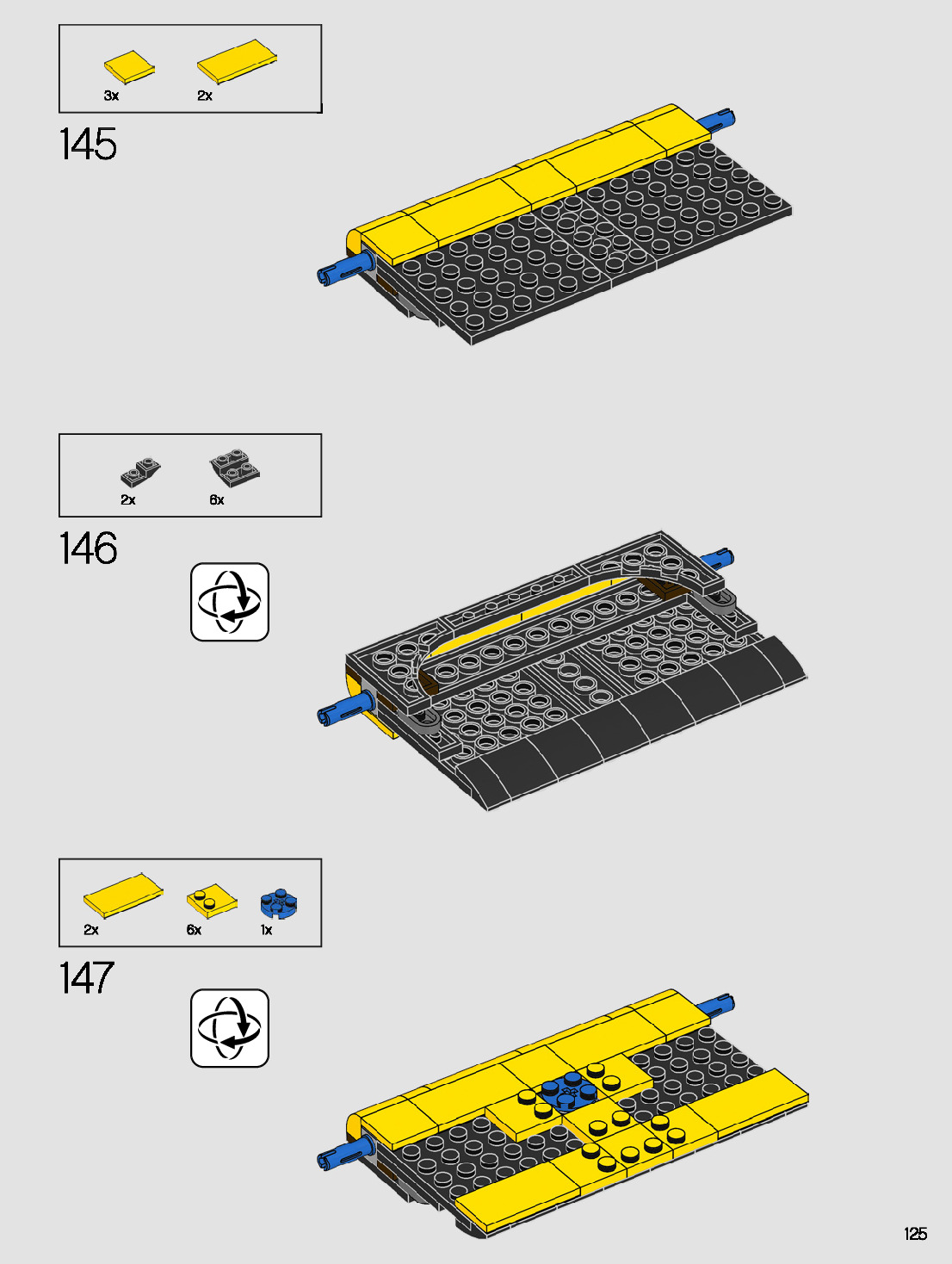 3x 2x

145

2x 6x

146

2x 6x 1x

147

125