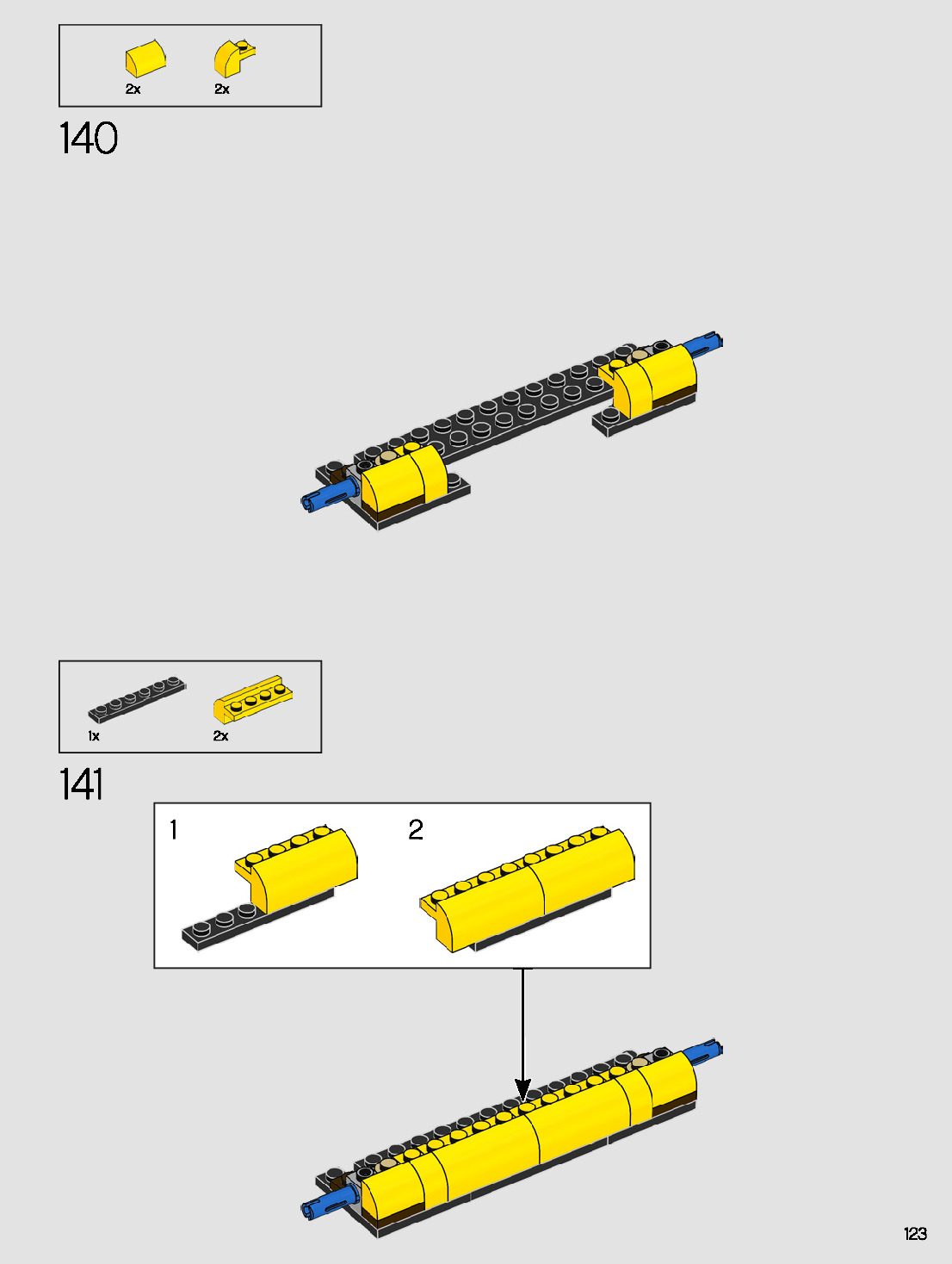 2x
2x
140

1x
2x
141
1
2

123