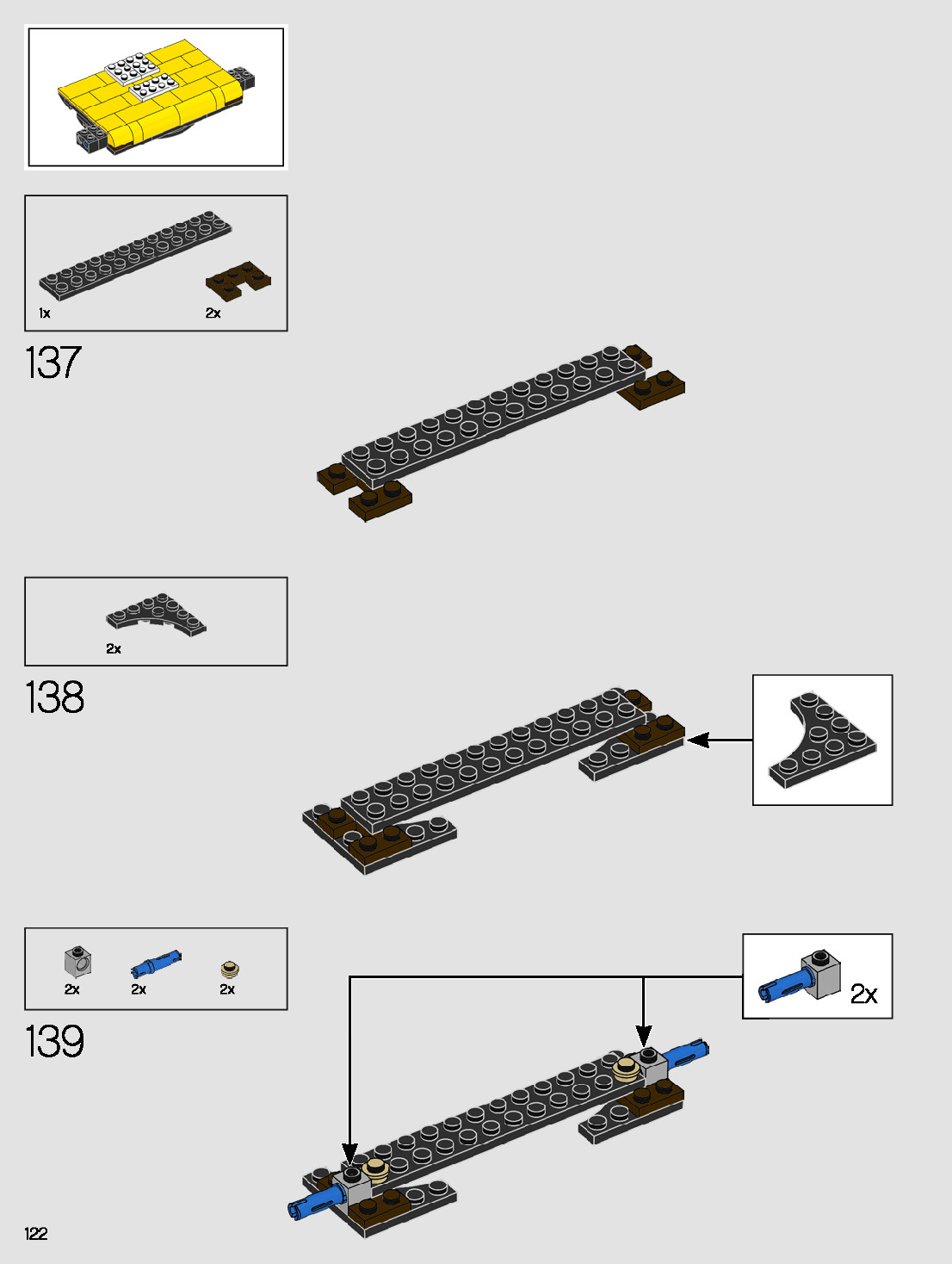 1x
2x
137

2x
138

2x
2x
2x
139

2x

122