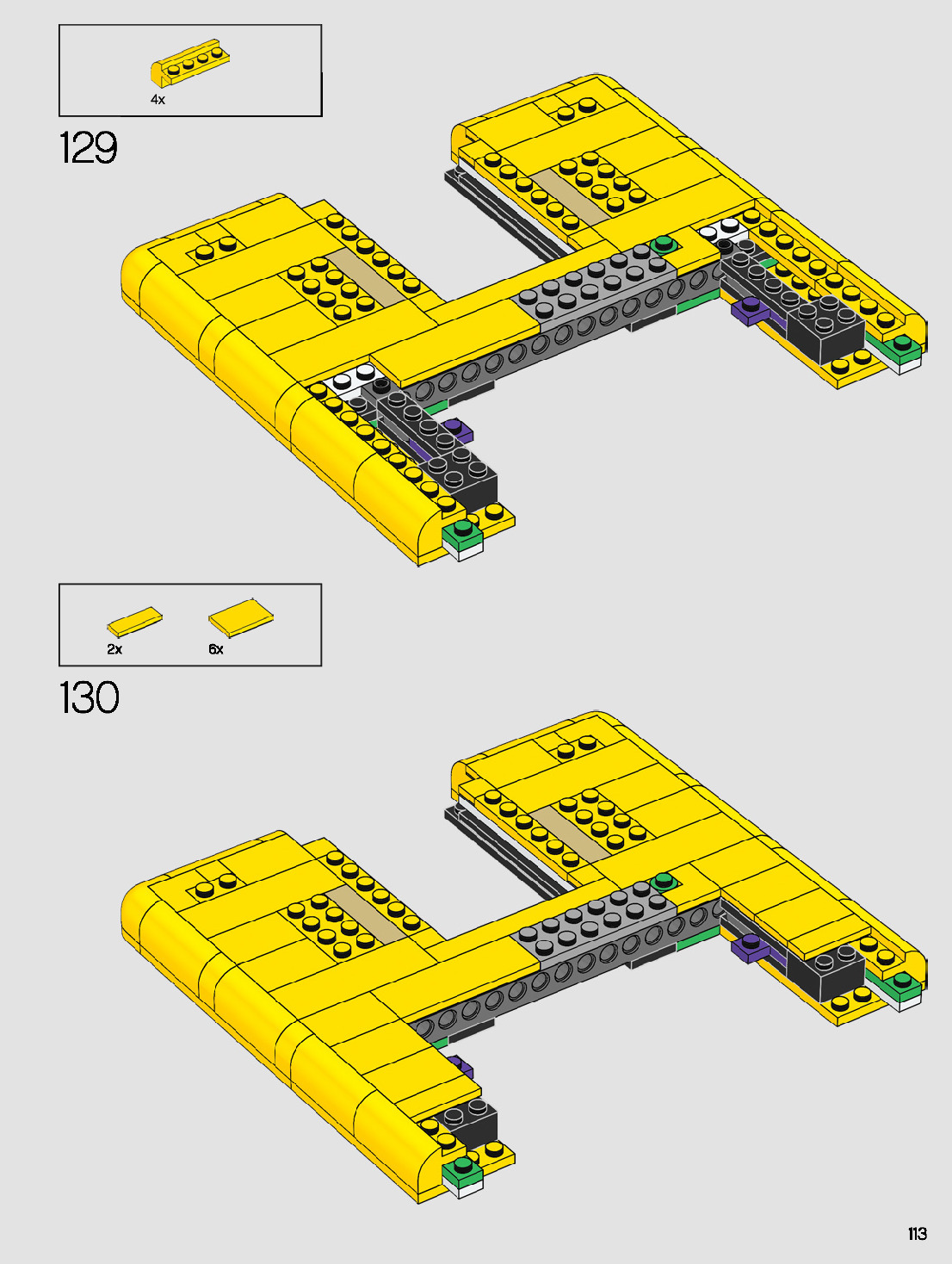 4x

129

2x

6x

130

113