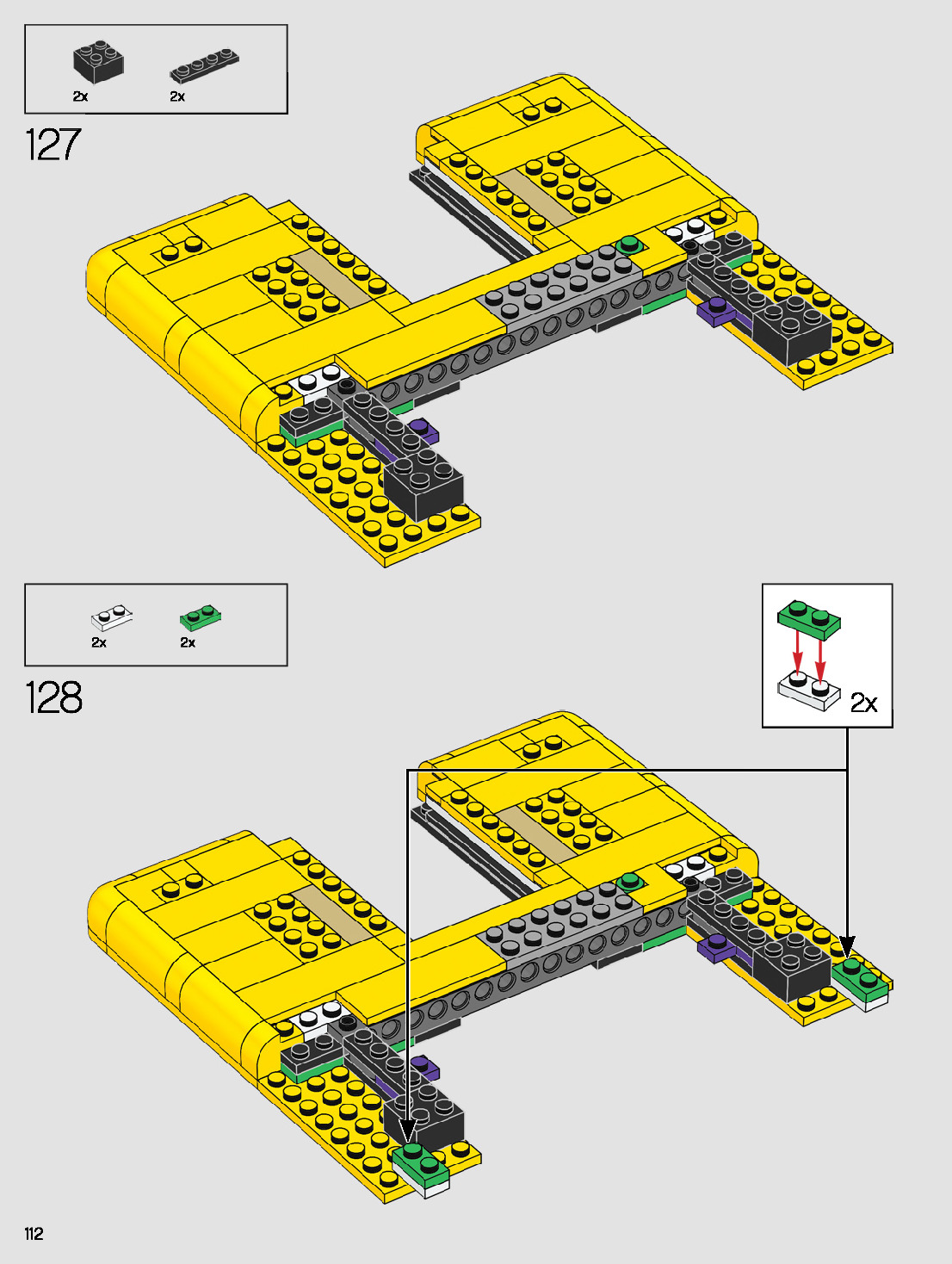 2x
2x
127

2x
2x
128
2x

112