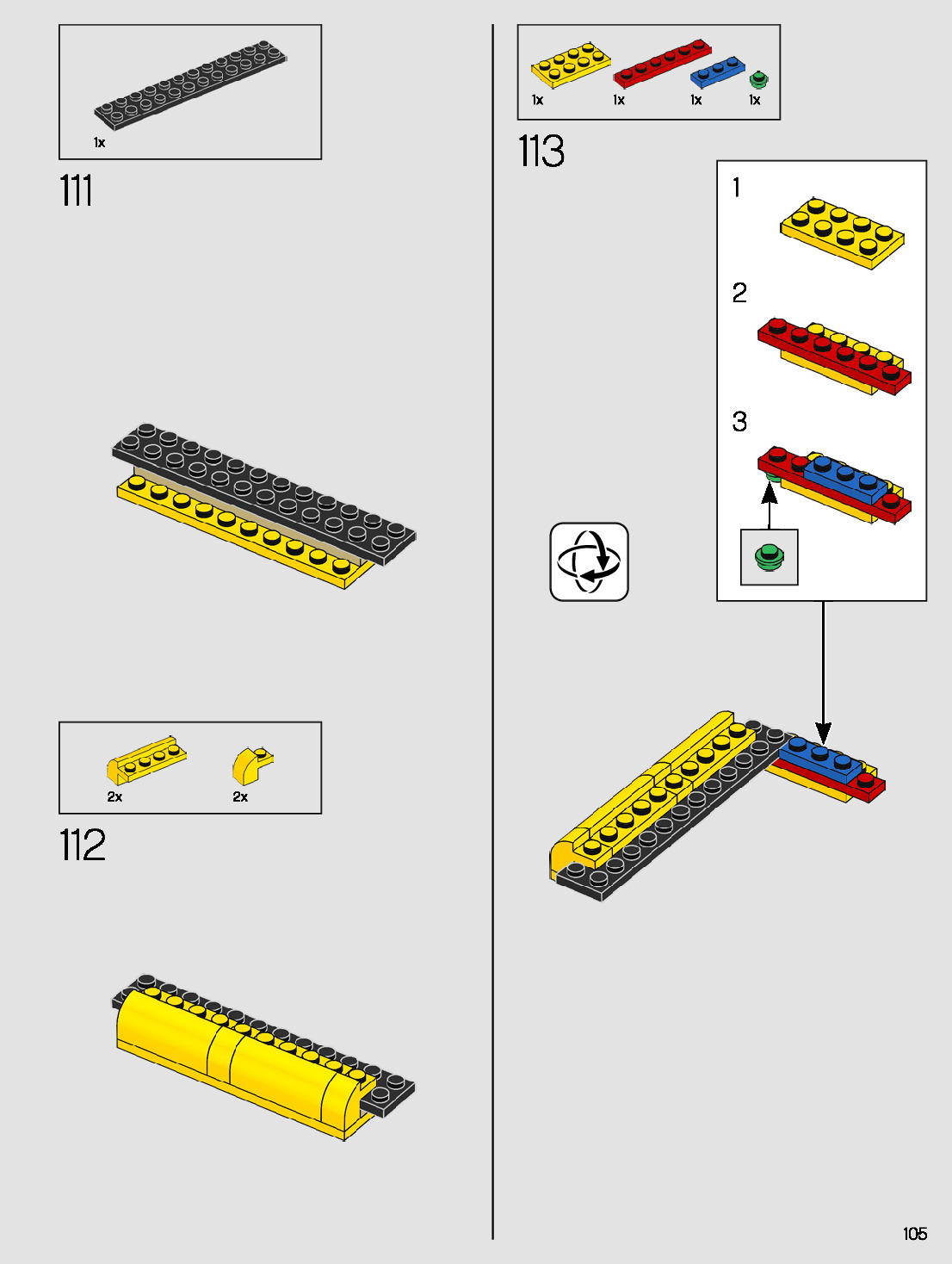 1x

111

2x 2x

112

1x 1x 1x 1x

113

1

2

3

105