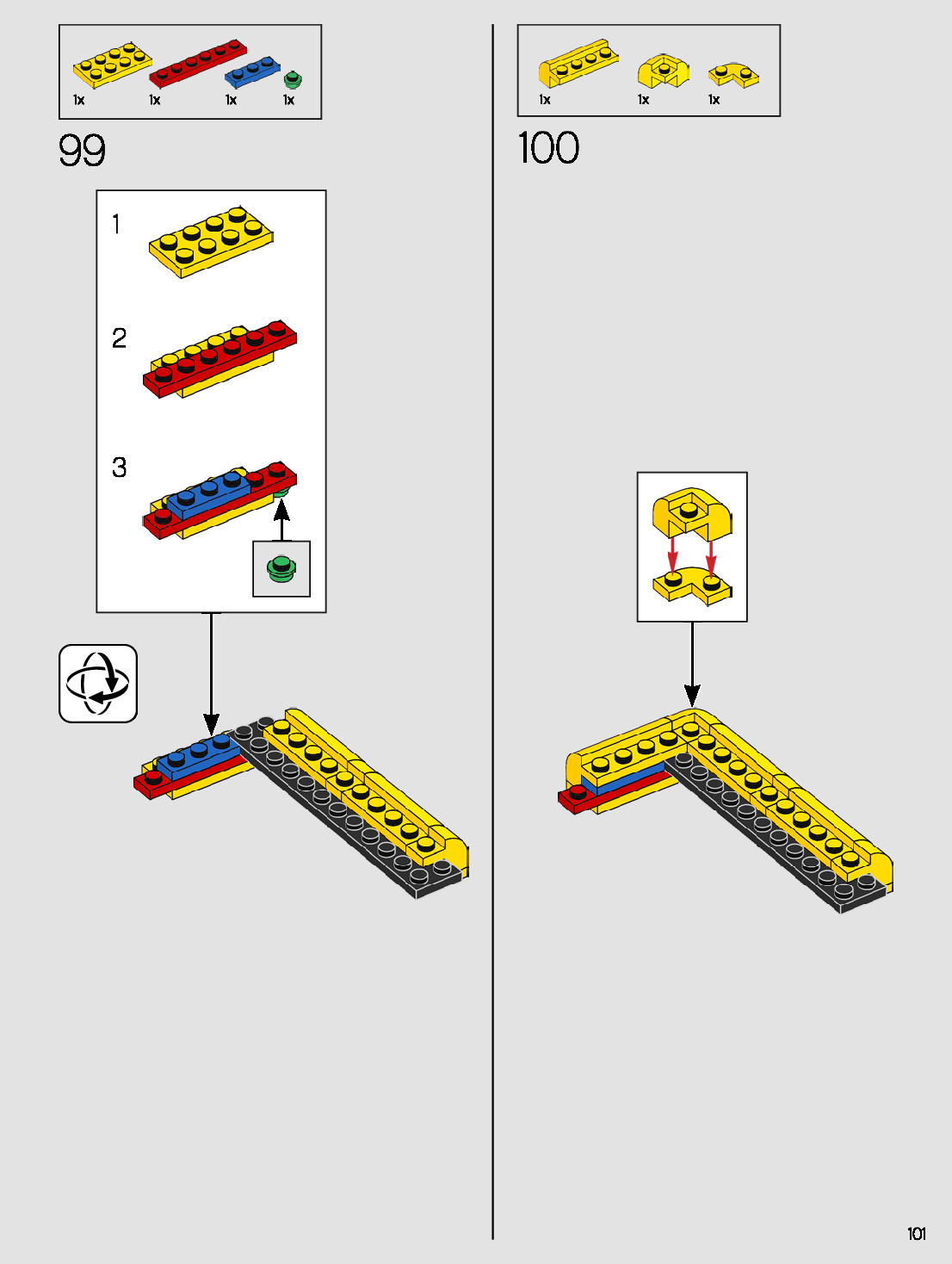 1x 1x 1x 1x

99

1

2

3

1x 1x 1x

100

101