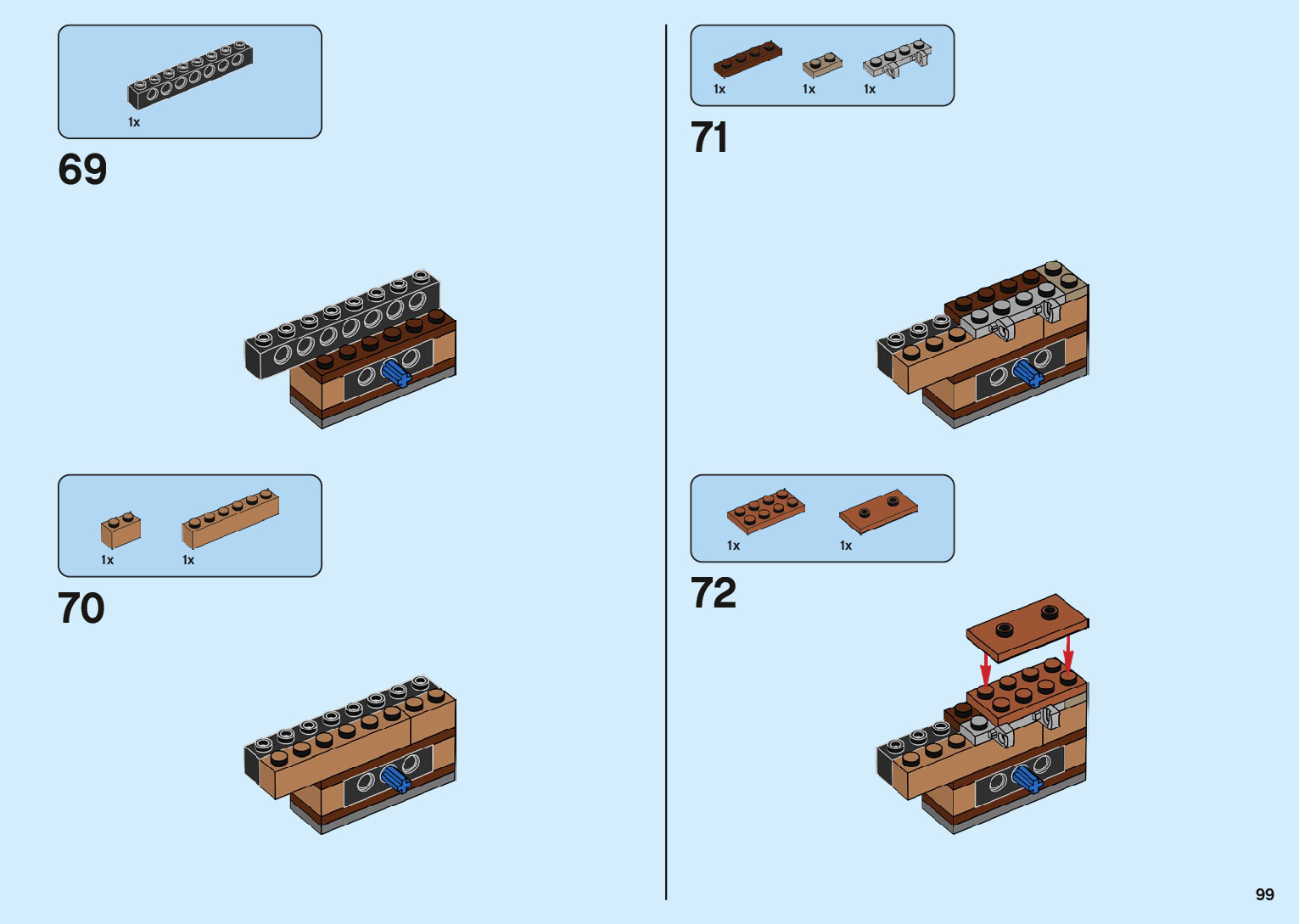 1x

69

1x 1x

70

1x 1x 1x

71

1x 1x

72

99