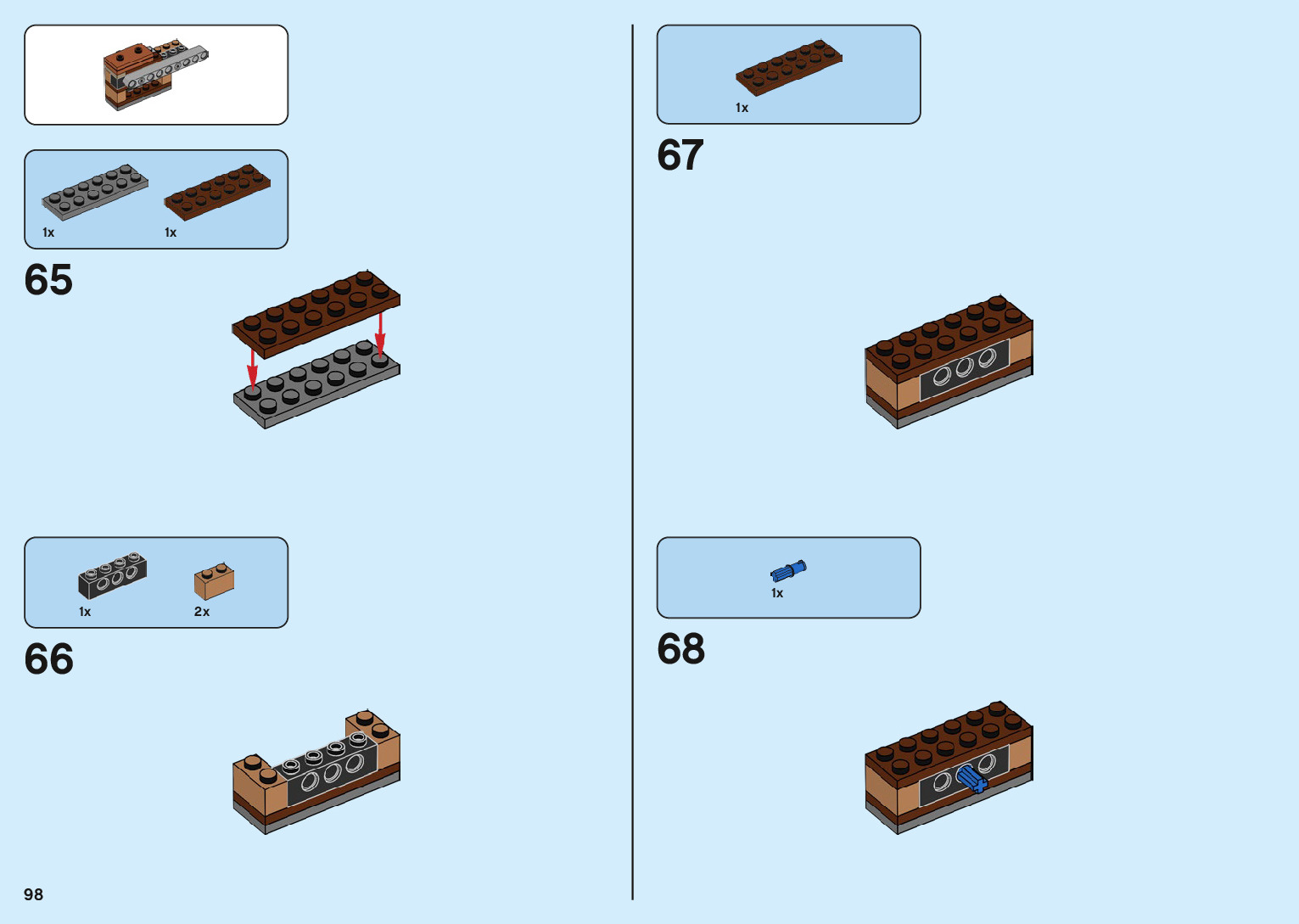 1x 1x

65

1x 2x

66

98

1x

67

1x

68