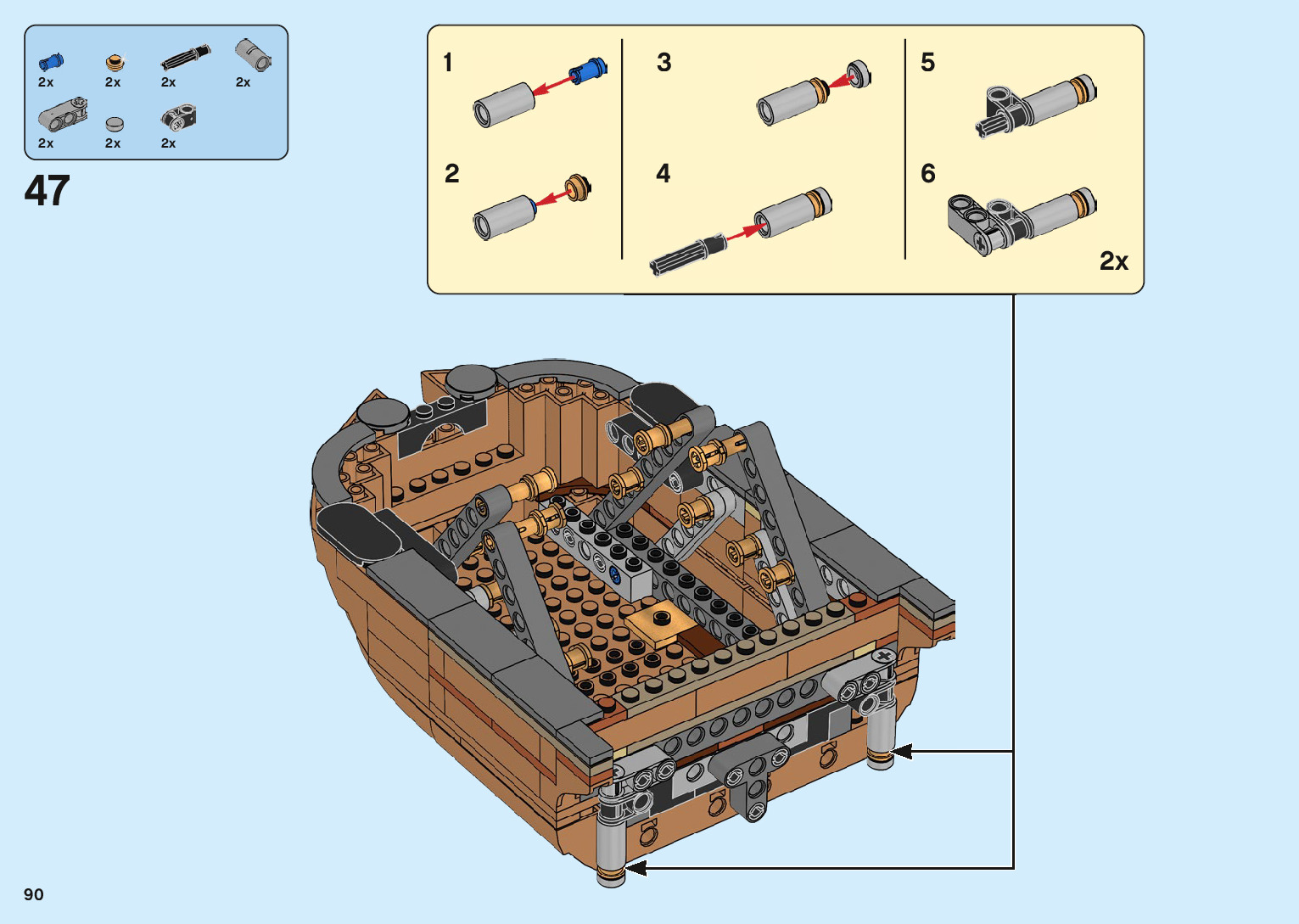 2x 2x 2x 2x
2x 2x 2x

47

1

2

3

4

5

6

2x

90