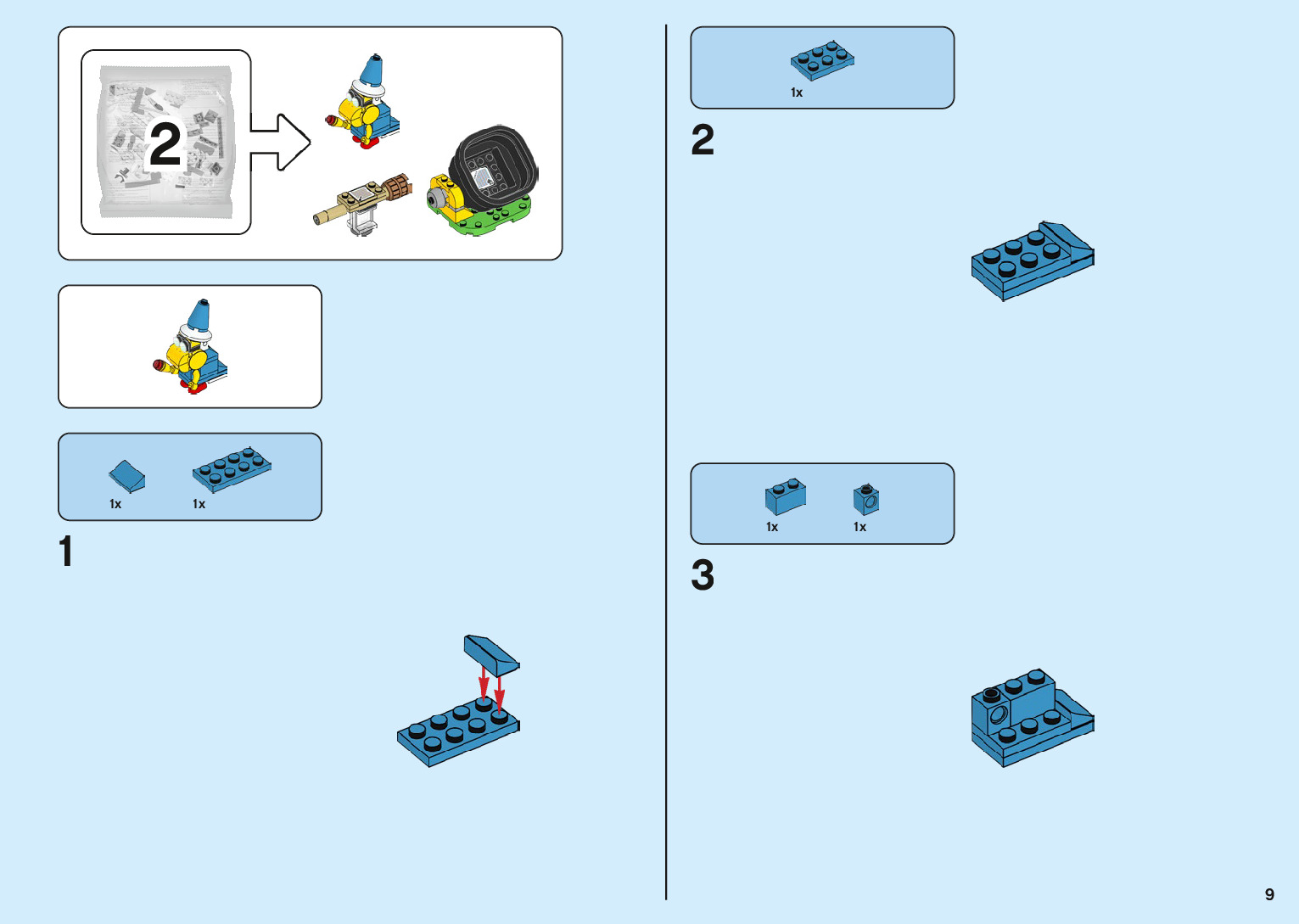 2

1x 1x

1

1x

2

1x 1x

3

9