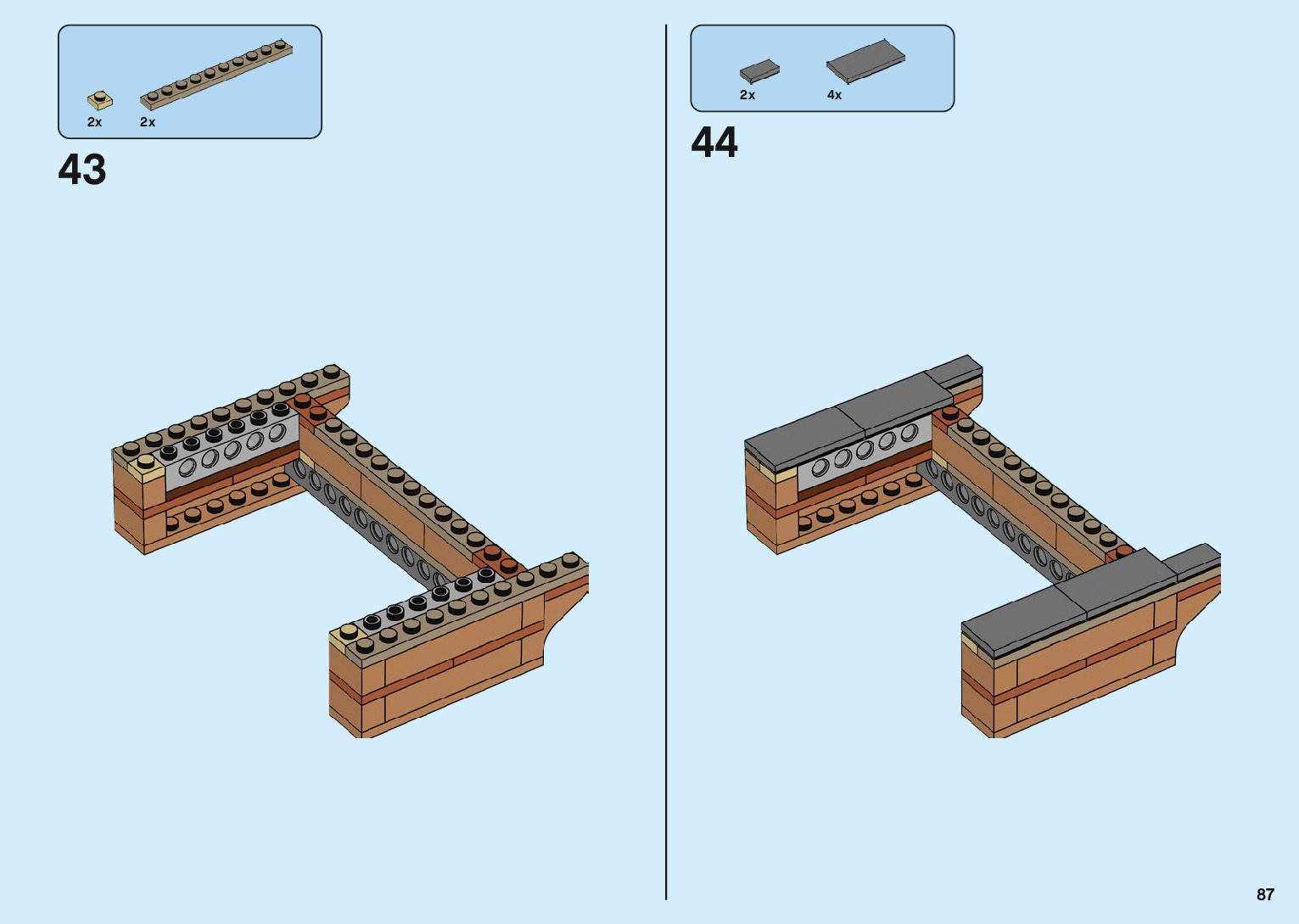 2x 2x

43

2x 4x

44

87