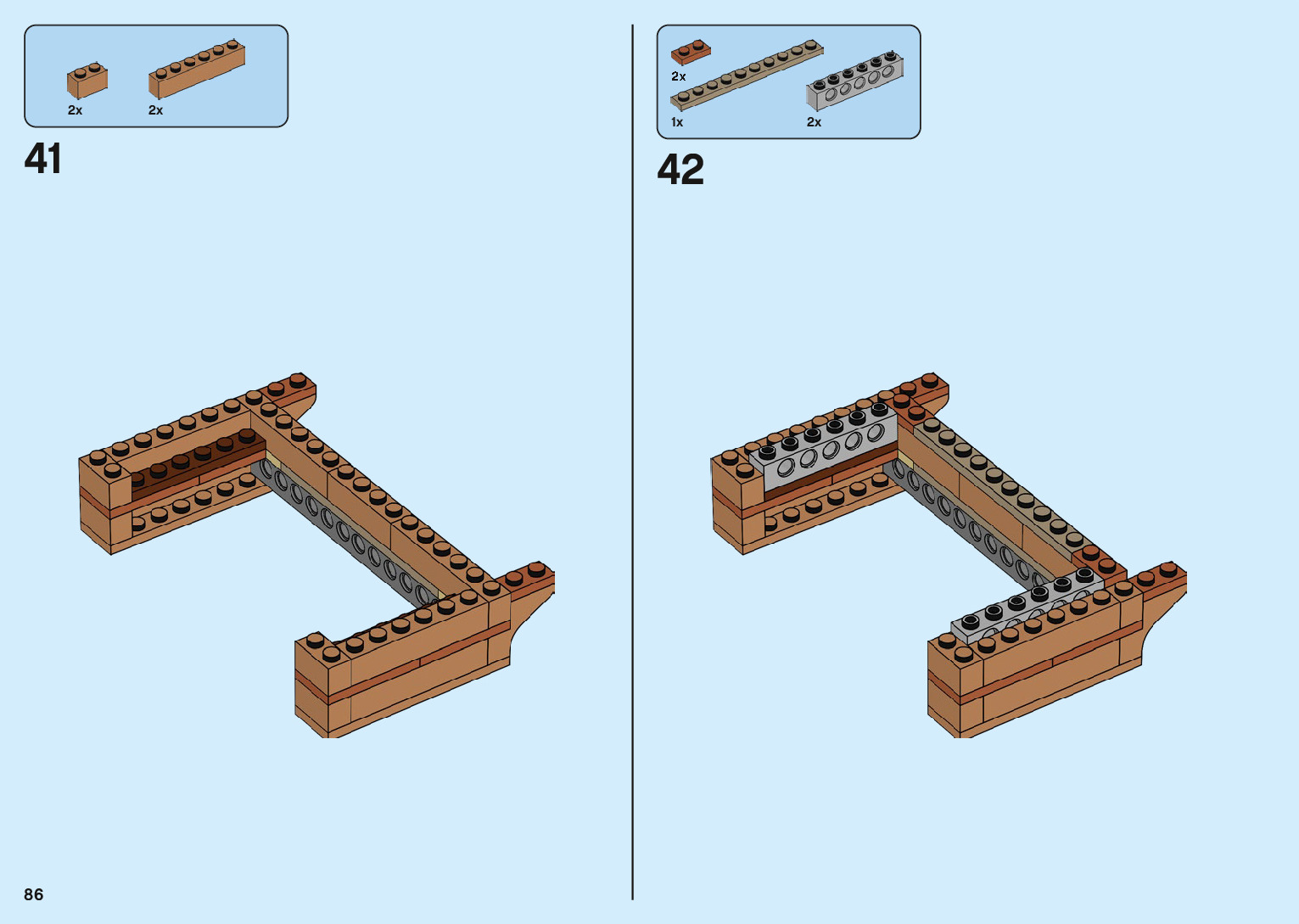 2x
2x

41

2x
1x
2x

42

86