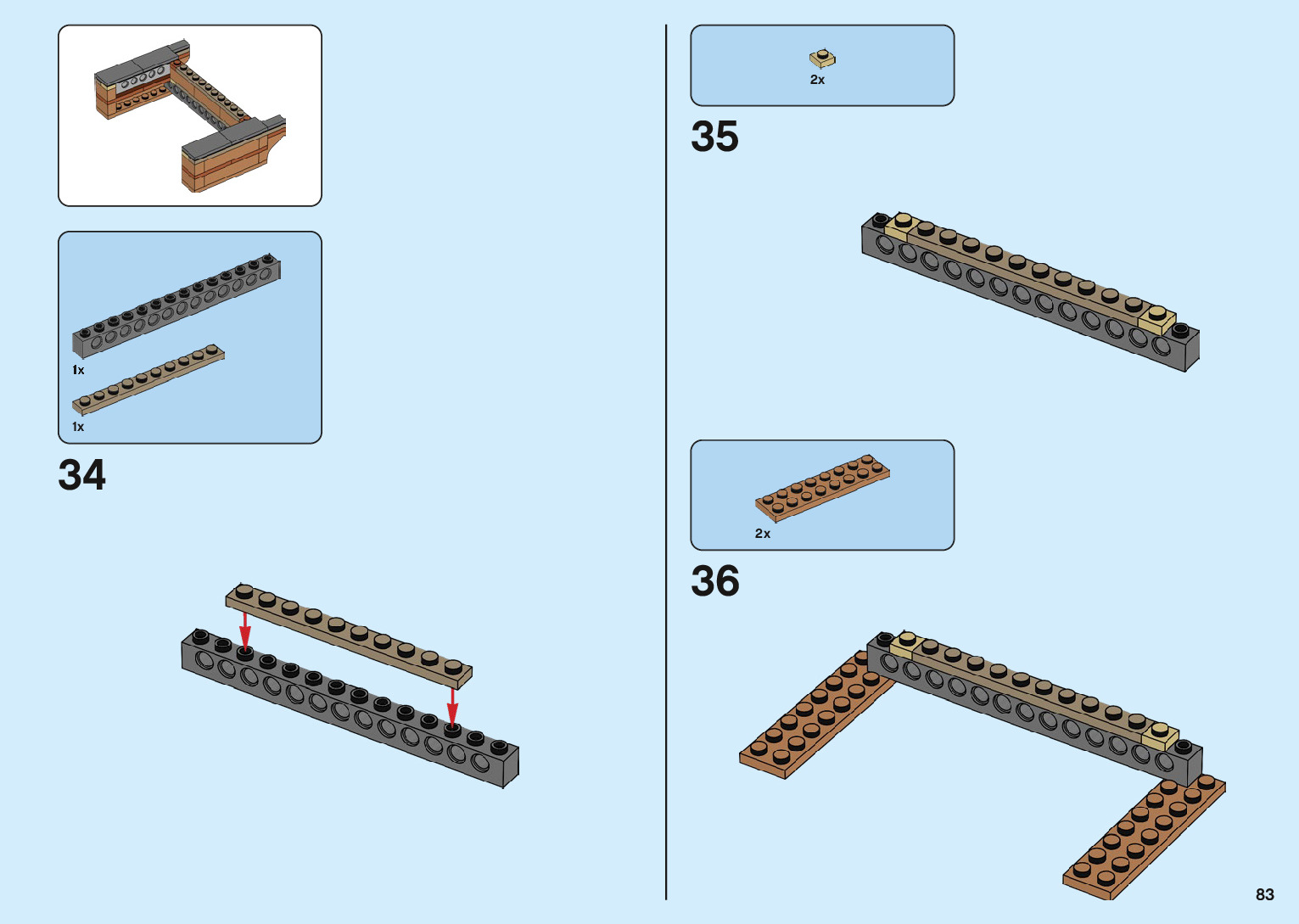 1x

1x

34

2x

35

2x

36

83