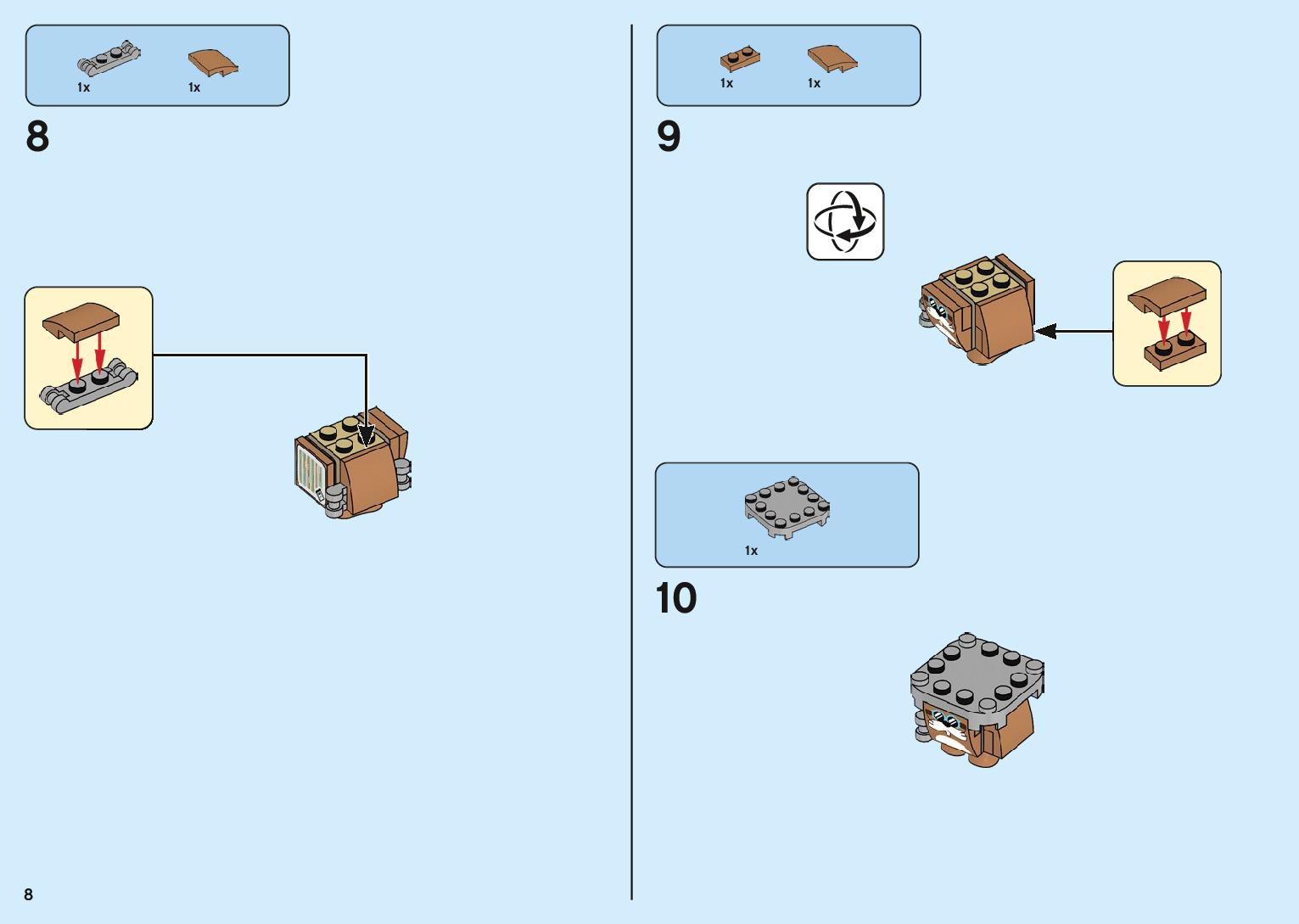 1x 1x

8

1x 1x

9

1x

10

8