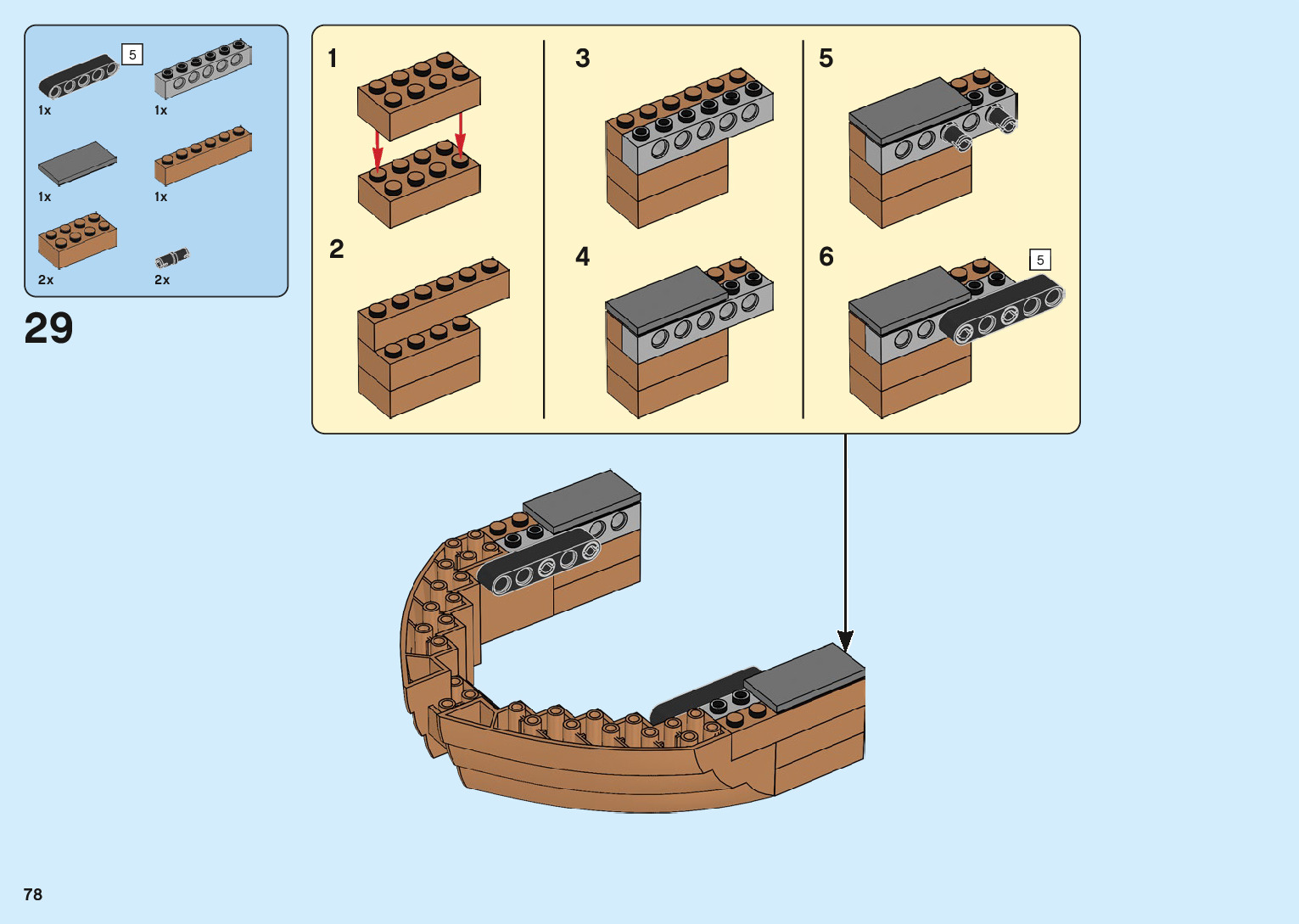 5
1x
1x
1x
1x
2x
2x

29

1
2
3
4
5
6
5

78