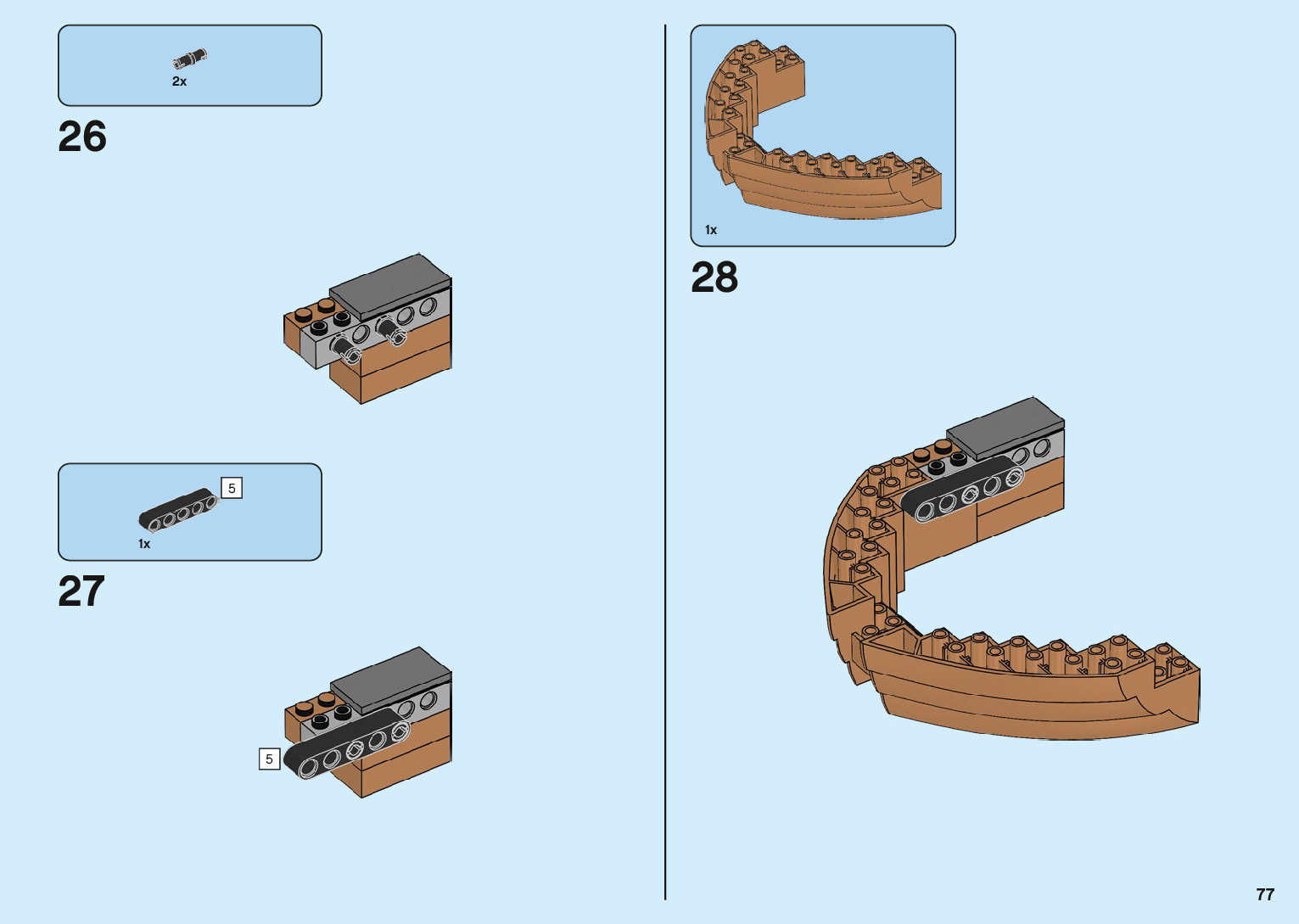 2x

26

5

1x

27

5

1x

28

77