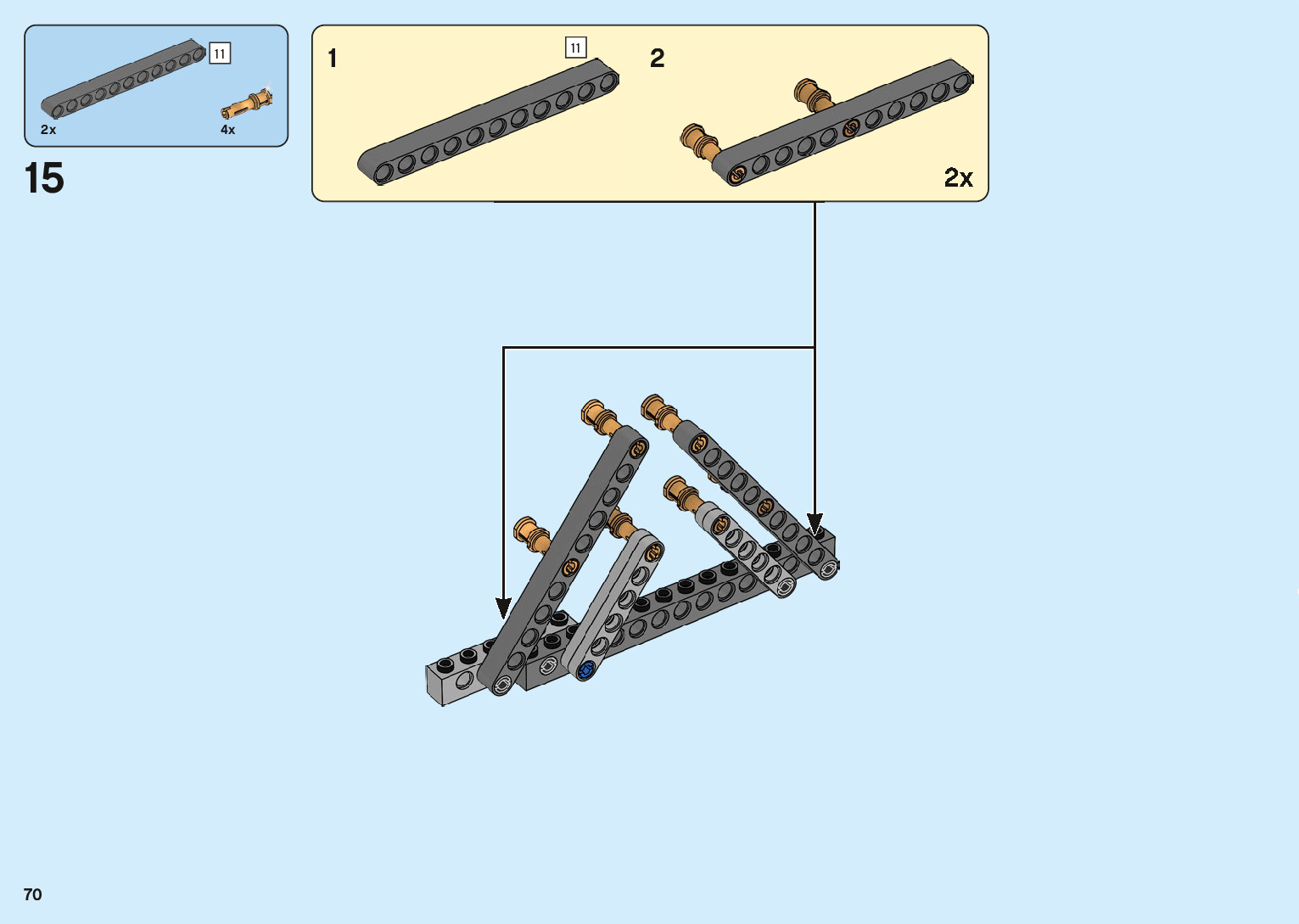 11

2x

4x

15

1

11

2

2x

70